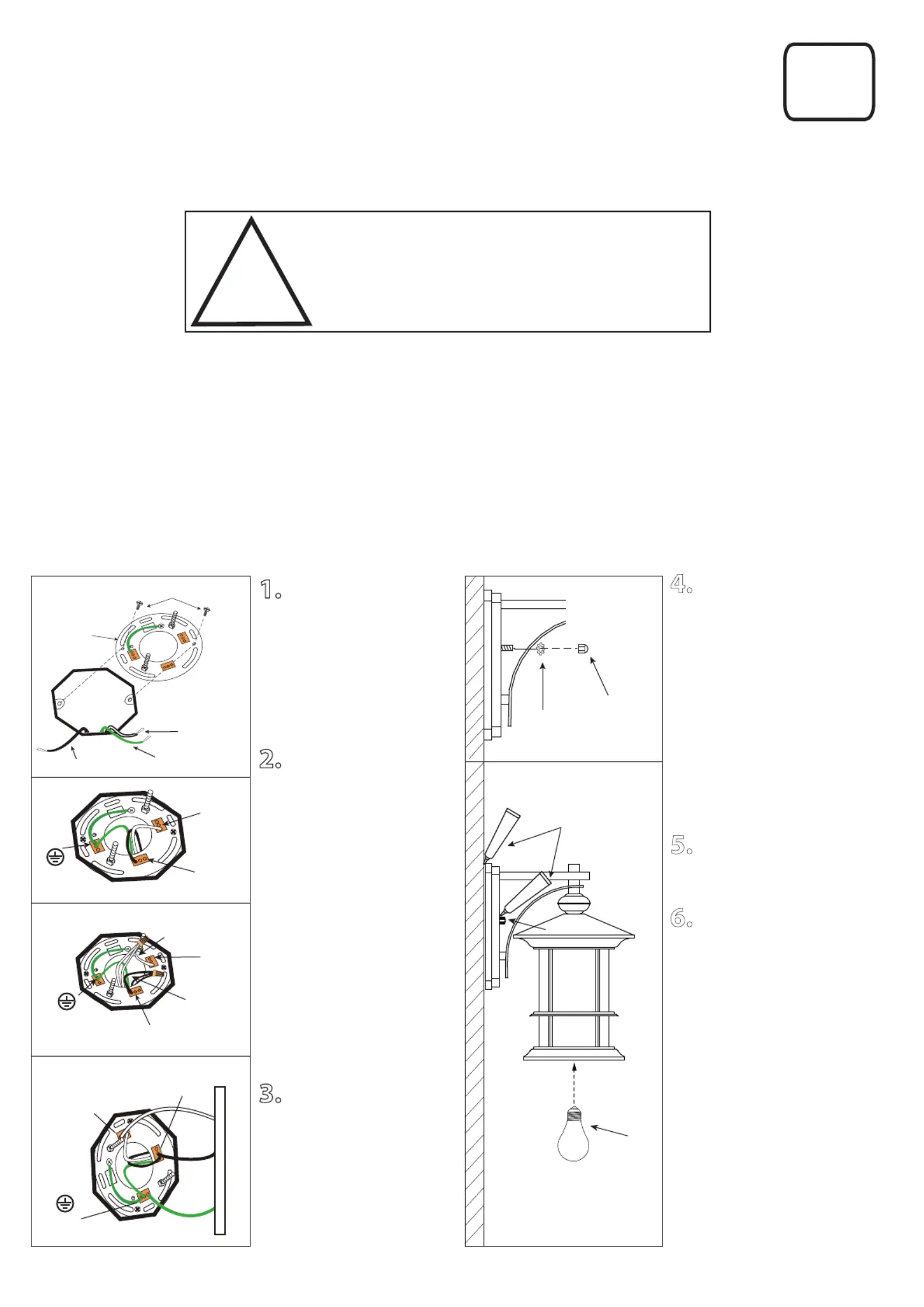 1.

2.

3.

4.

5.

6.