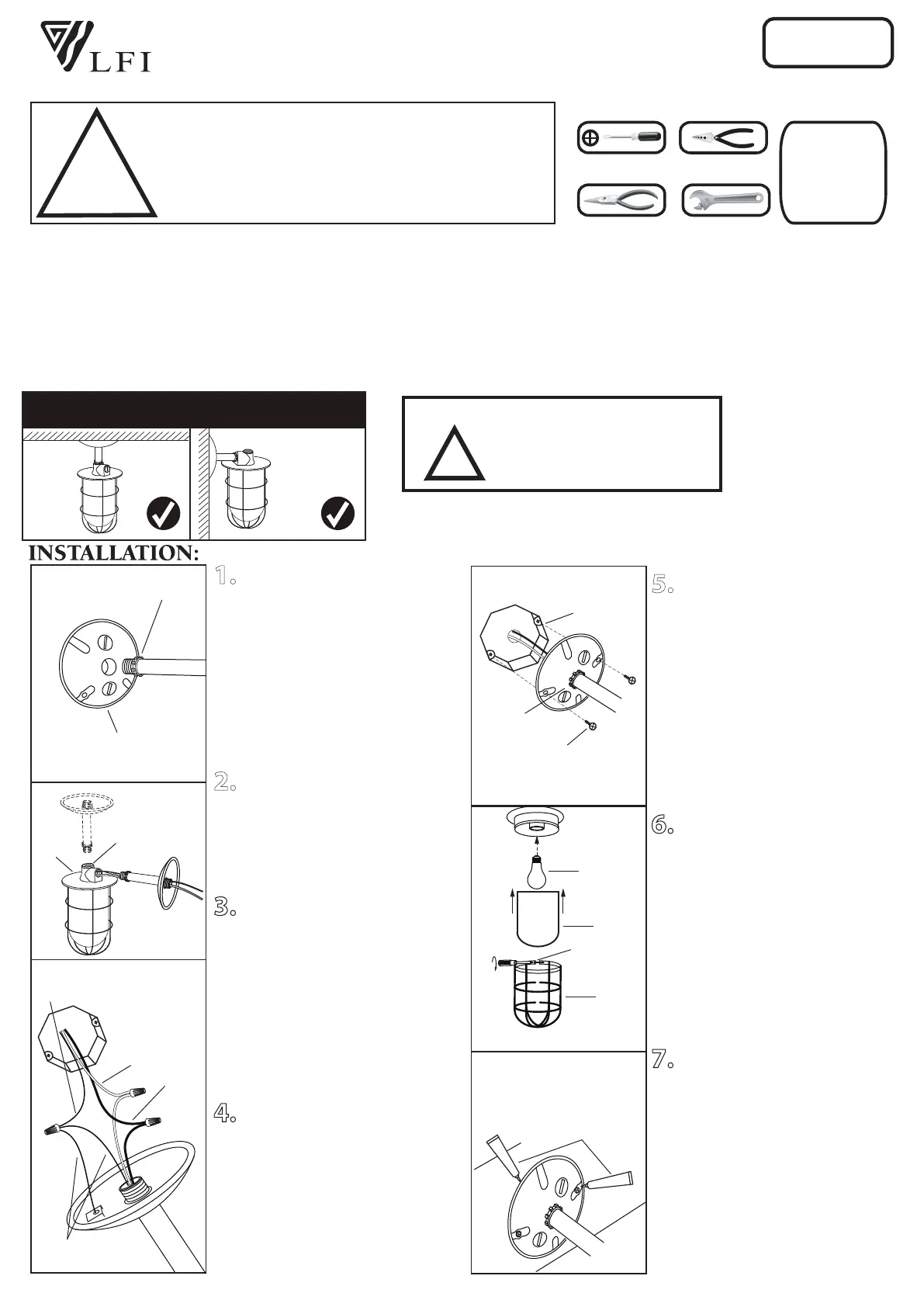 LFI

INSTALLATION:

1.

2.

3.

4.

5.

6.

7.