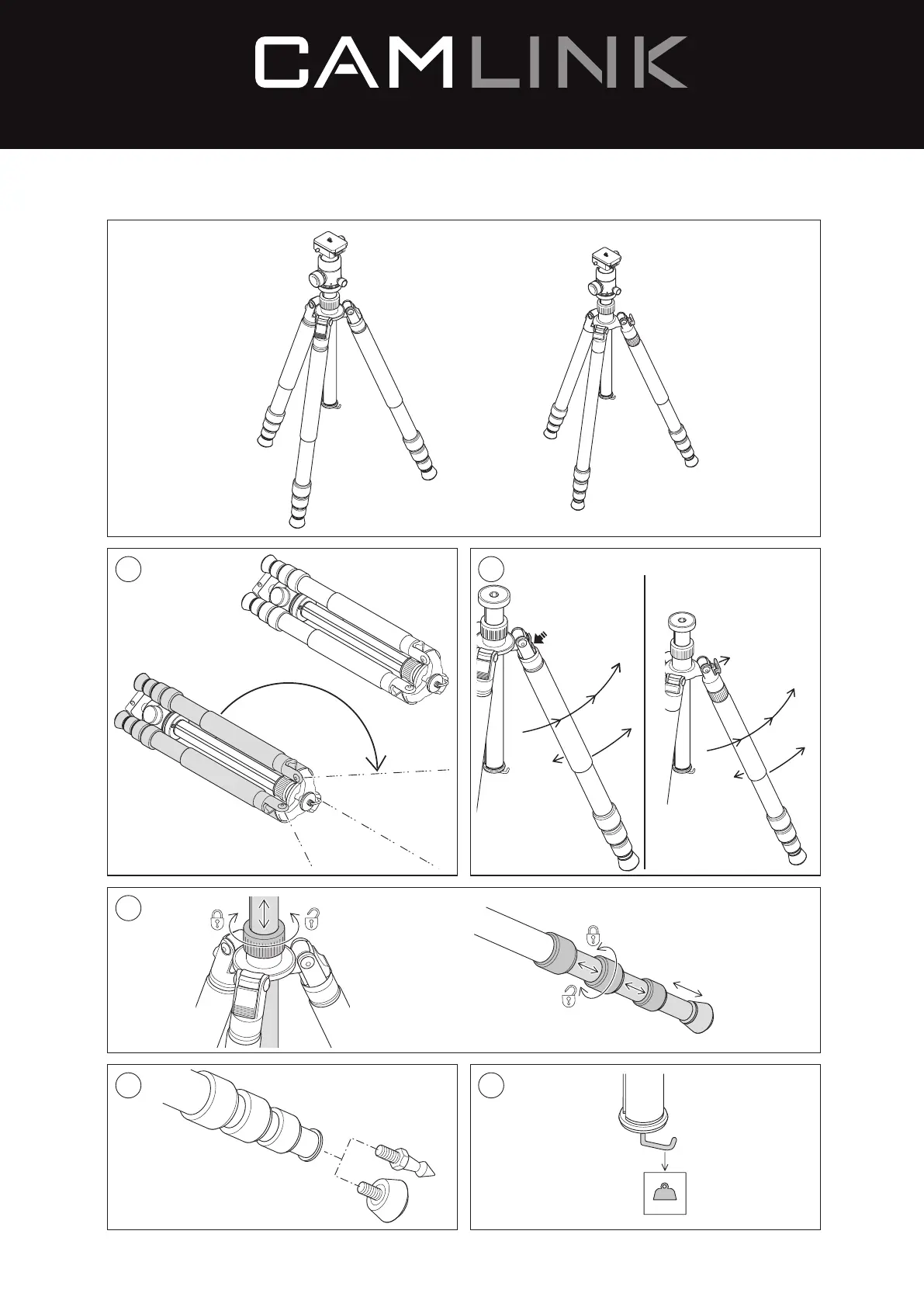 CAMLINK