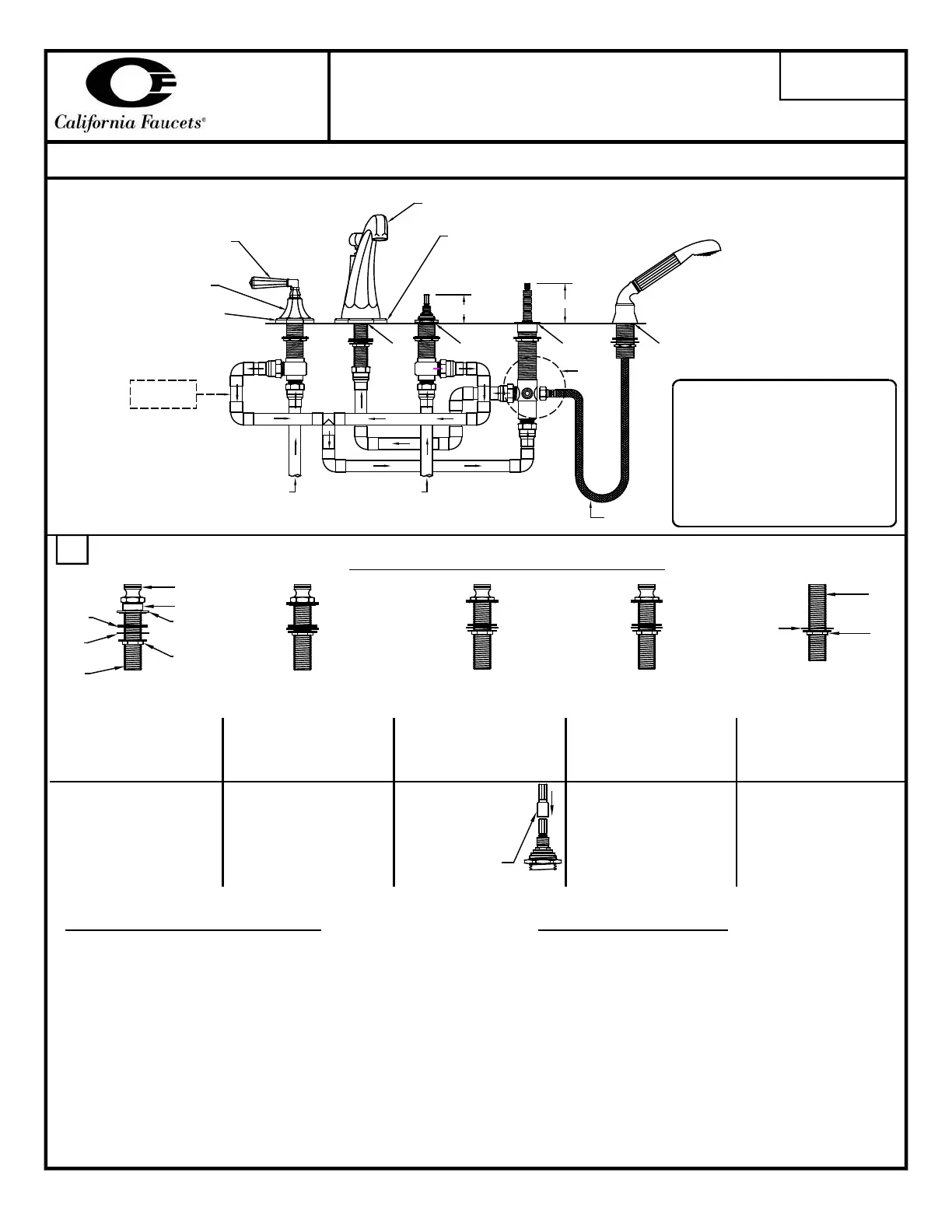 California Faucets®