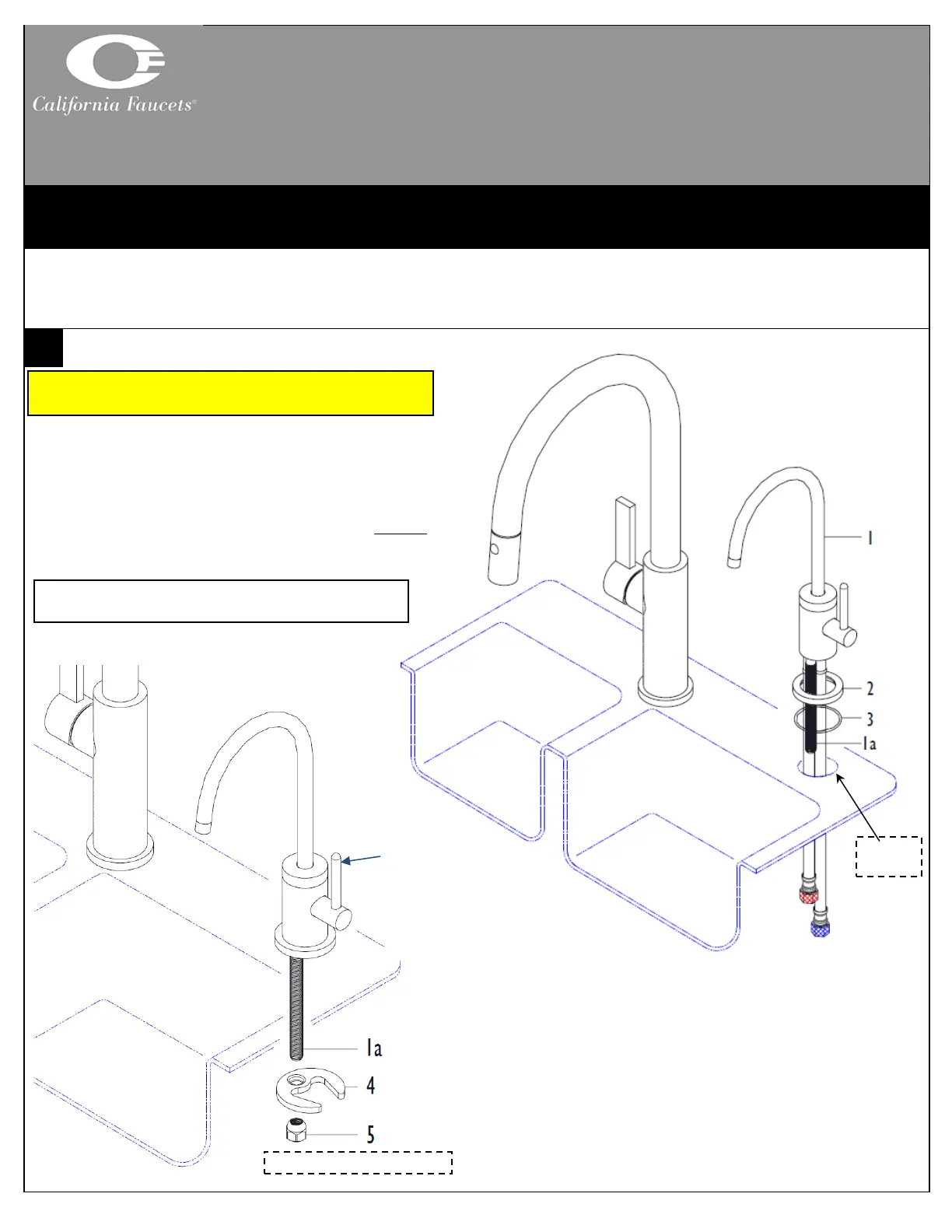 California Faucets®

1

2

3

1a

1a

4

5