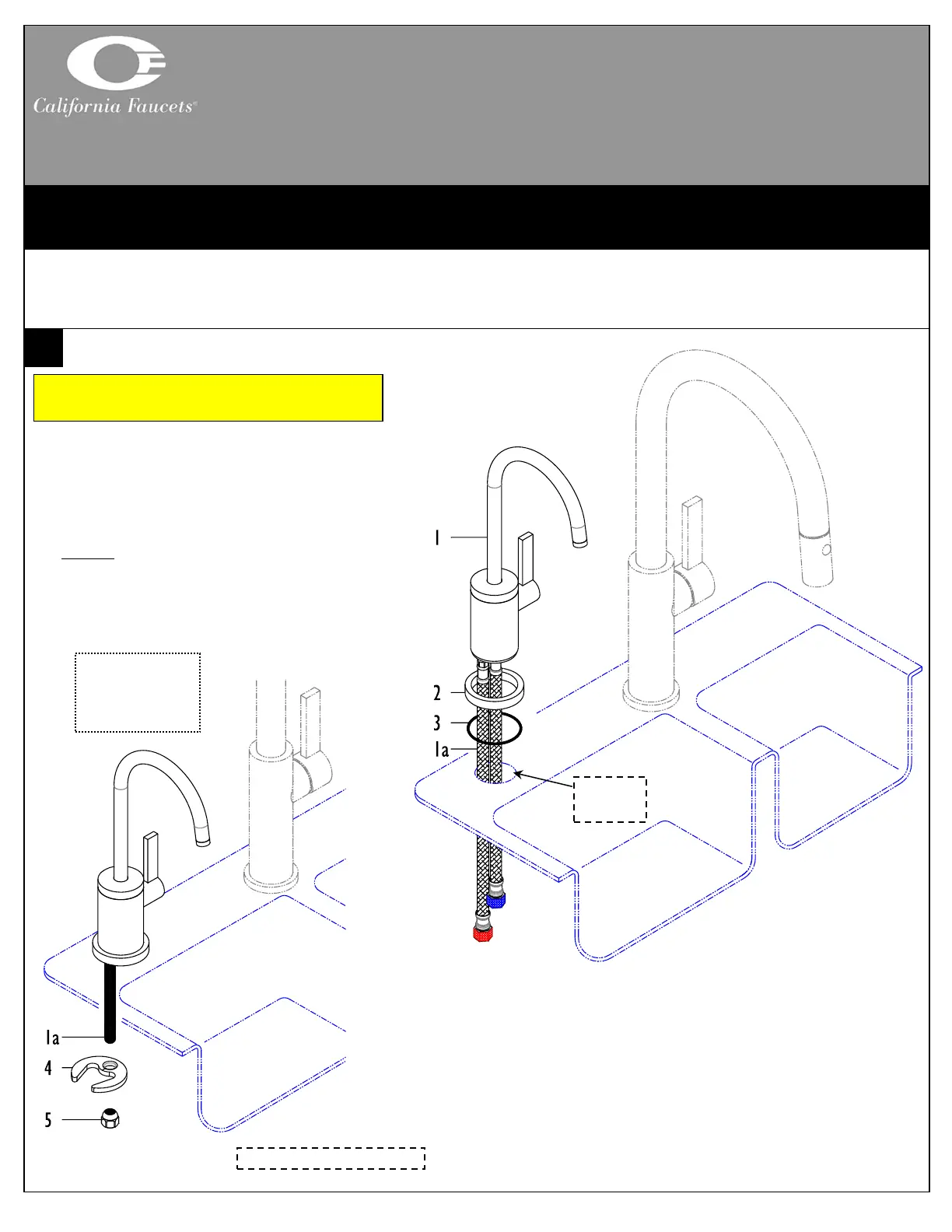 California Faucets®

1

2

3

1a

1a

4

5