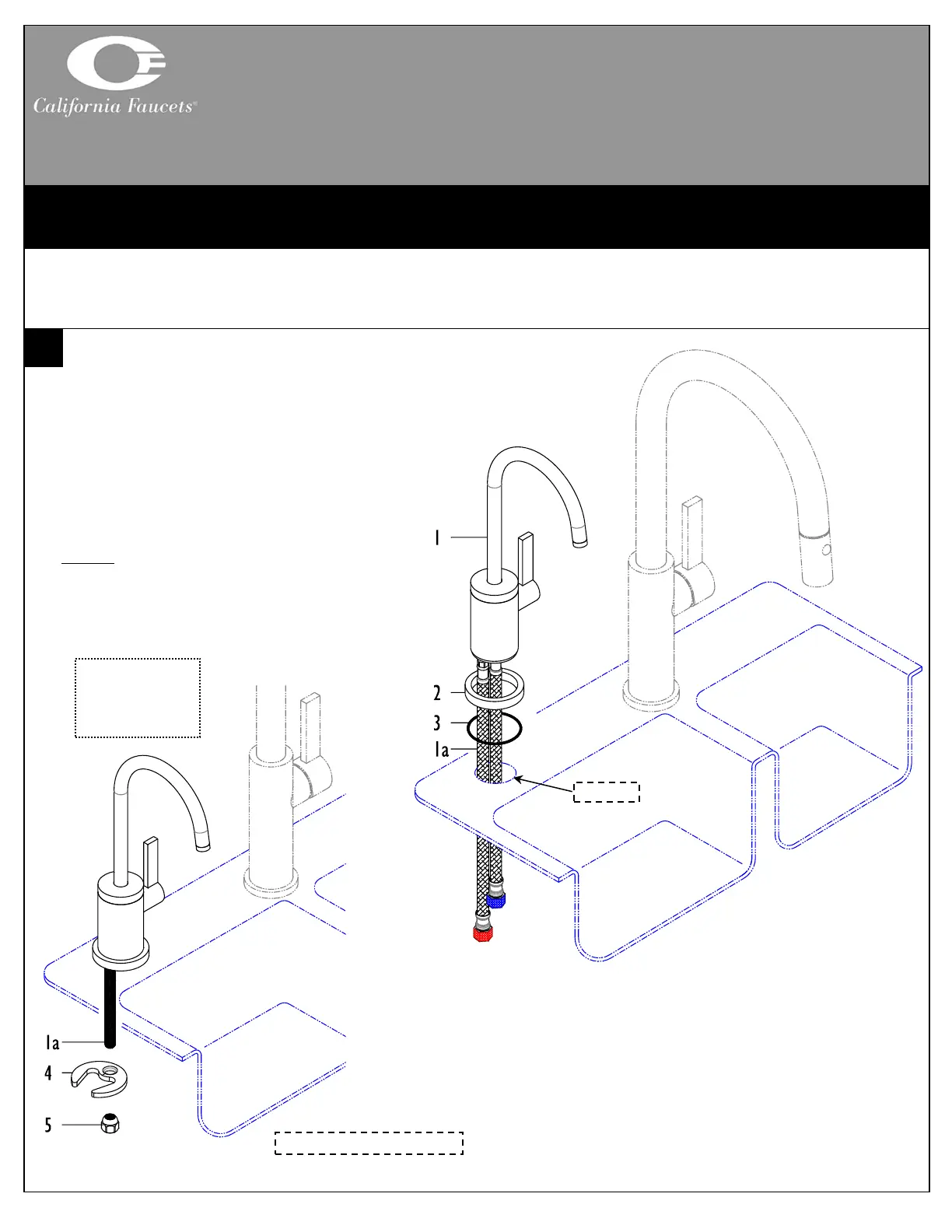 California Faucets®

1

2

3

1a

1a

4

5