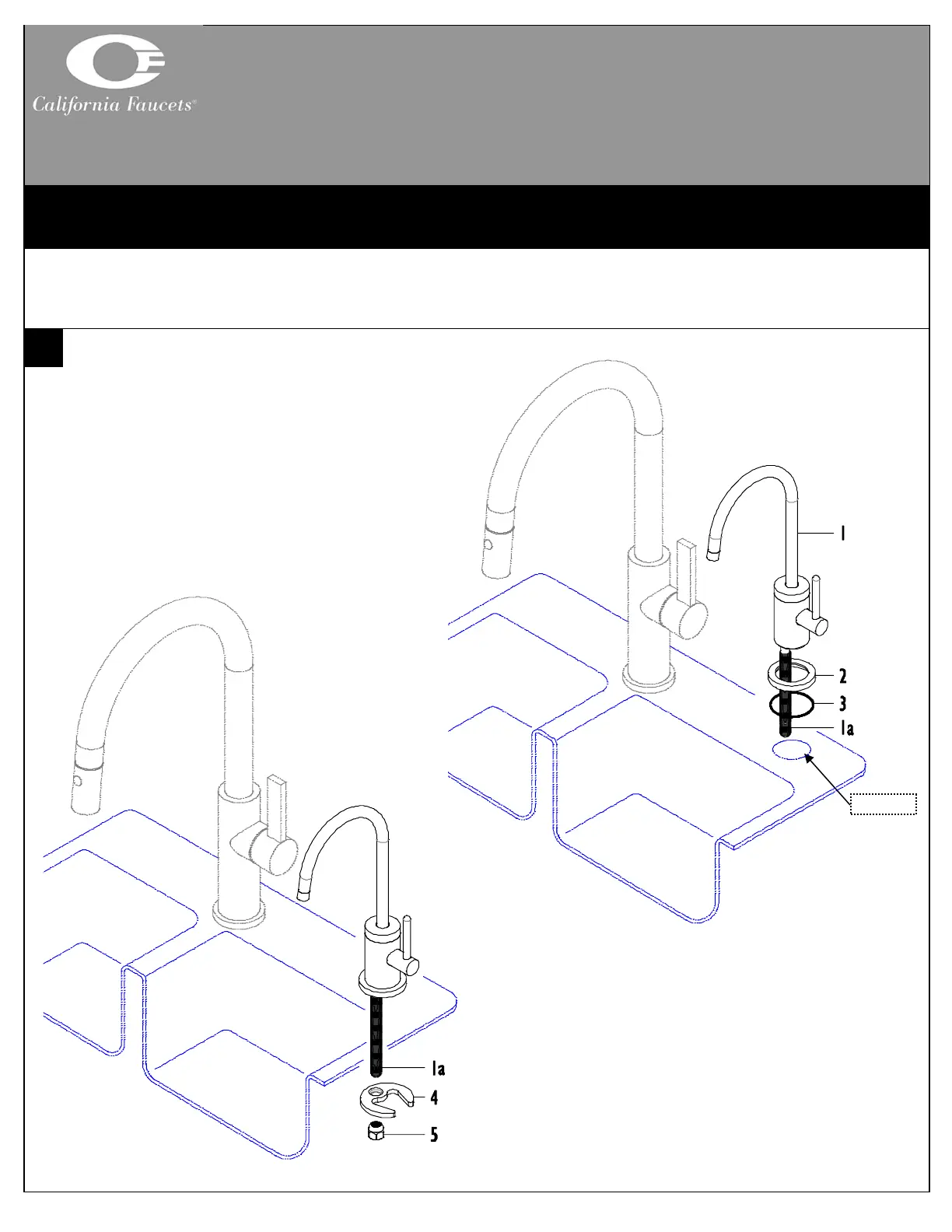 California Faucets®

1

2

3

1a

1a

4

5