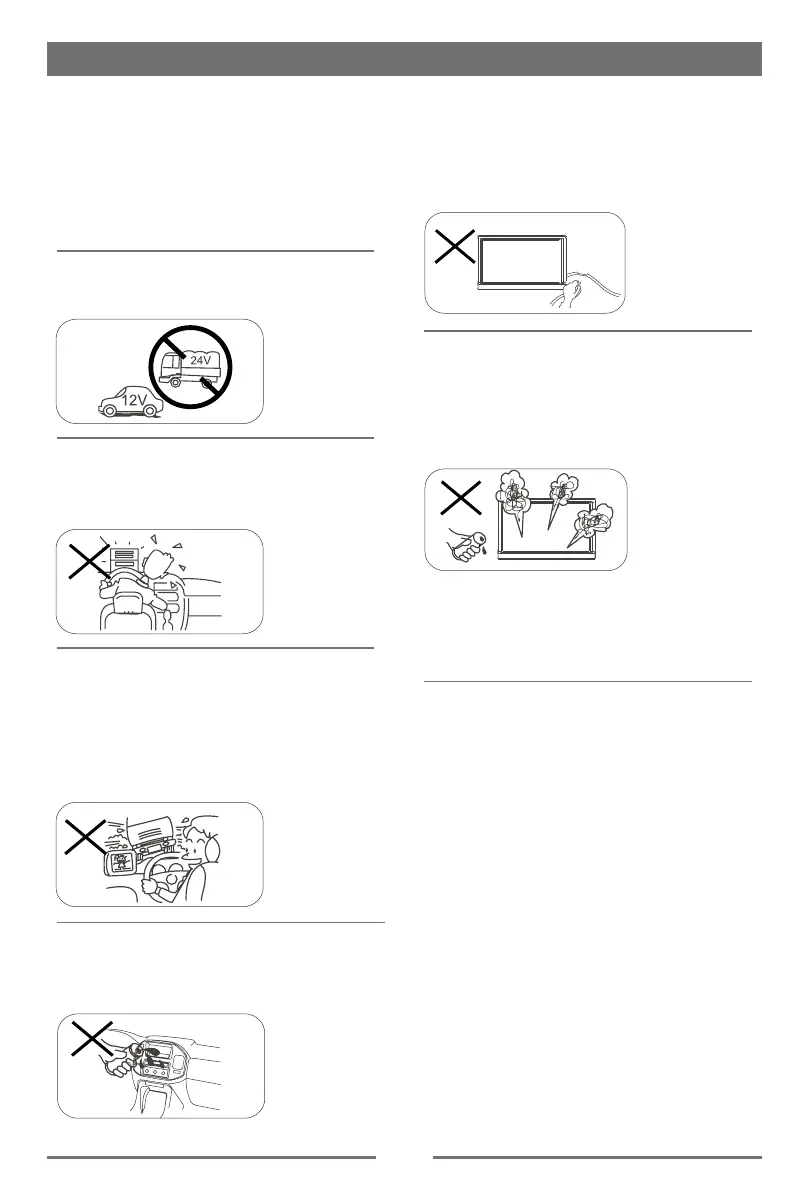 24V

12V