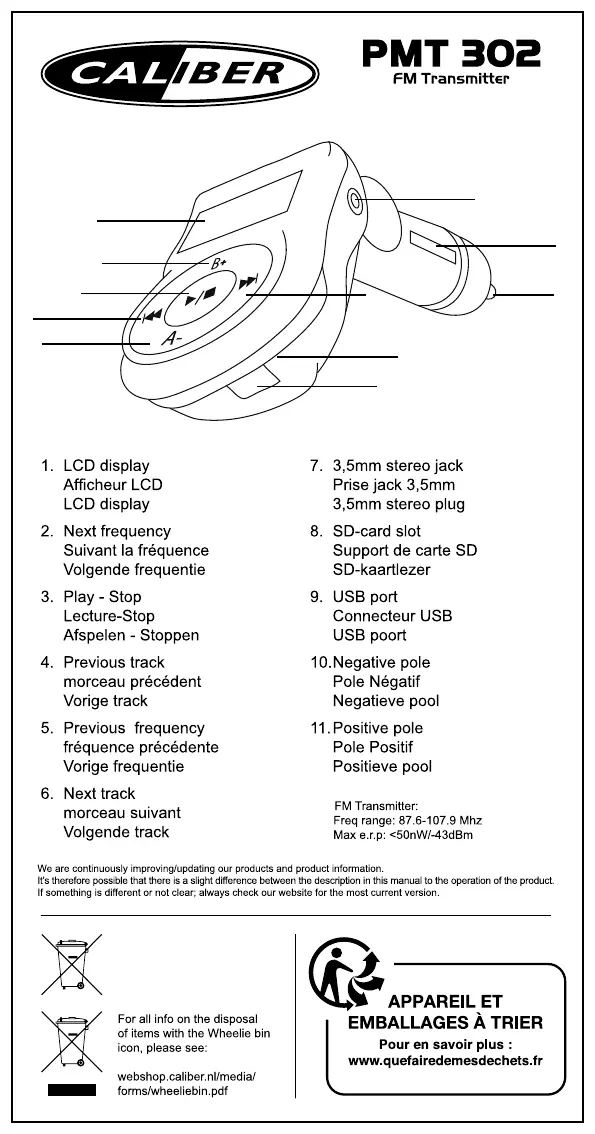 CALIBER

PMT 302
FM Transmitter

B+
A-

1. LCD display
Afficheur LCD
LCD display

2. Next frequency
Suivant la fréquence
Volgende frequentie

3. Play - Stop
Lecture-Stop
Afspelen - Stoppen

4. Previous track
morceau précédent
Vorige track

5. Previous frequency
fréquence précédente
Vorige frequentie

6. Next track
morceau suivant
Volgende track

7. 3,5mm stereo jack
Prise jack 3,5mm
3,5mm stereo plug

8. SD-card slot
Support de carte SD
SD-kaartlezer

9. USB port
Connecteur USB
USB poort

10. Negative pole
Pole Négatif
Negatieve pool

11. Positive pole
Pole Positif
Positieve pool

FM Transmitter:
Freq range: 87.6-107.9 Mhz
Max e.r.p: <50nW/-43dBm

We are continuously improving/updating our products and product information.
It's therefore possible that there is a slight difference between the description in this manual to the operation of the product.
If something is different or not clear; always check our website for the most current version.

For all info on the disposal of items with the Wheelie bin icon, please see:

webshop.caliber.nl/media/forms/wheeliebin.pdf

APPAREIL ET EMBALLAGES À TRIER
Pour en savoir plus :
www.quefairedemesdechets.fr