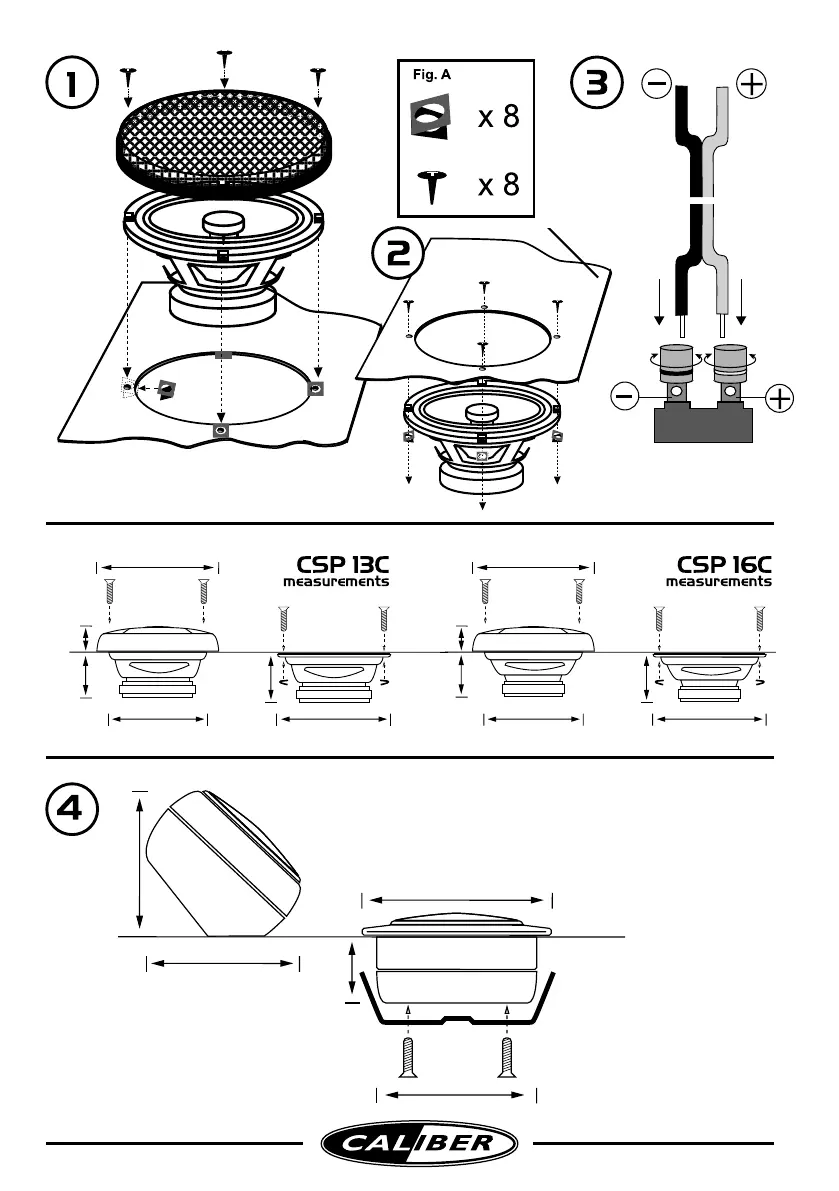 1

Fig. A

x 8

x 8

2

3

−

+

−

+

CSP 13C
measurements

CSP 16C
measurements

4

CALIBER