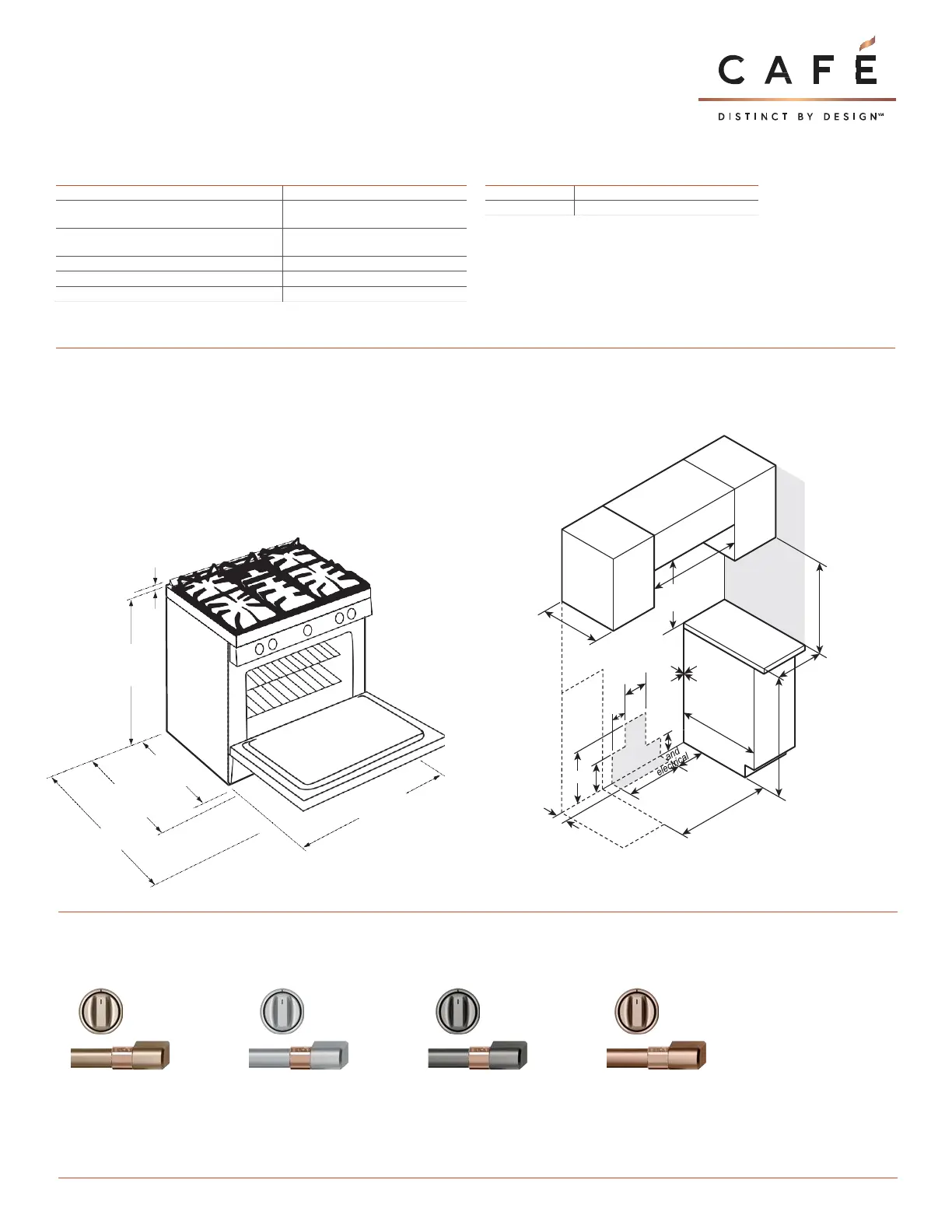 CAFÉ
DISTINCT BY DESIGN™

and electrical