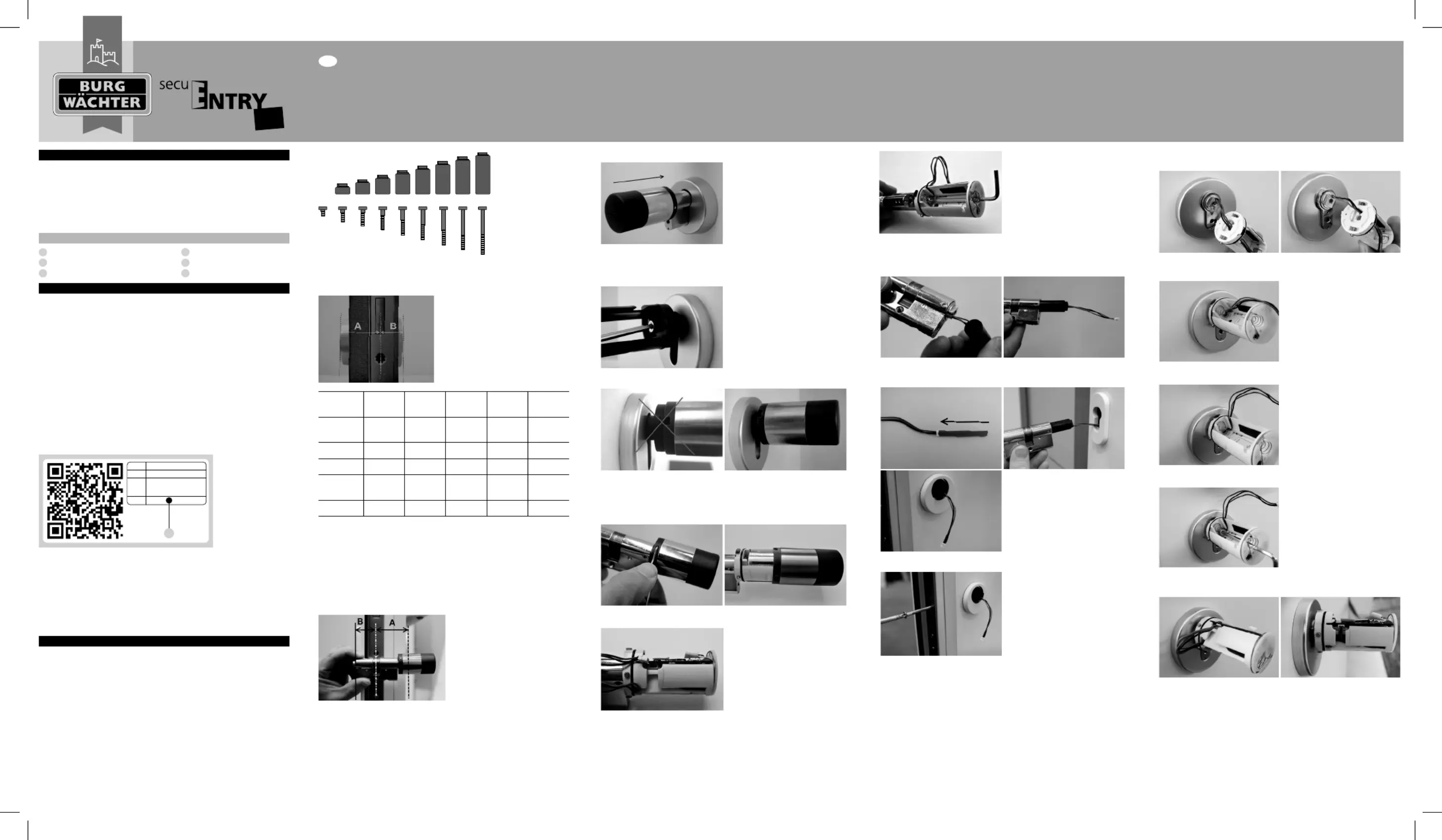 BURG WÄCHTER

secu ENTRY

A B

B A