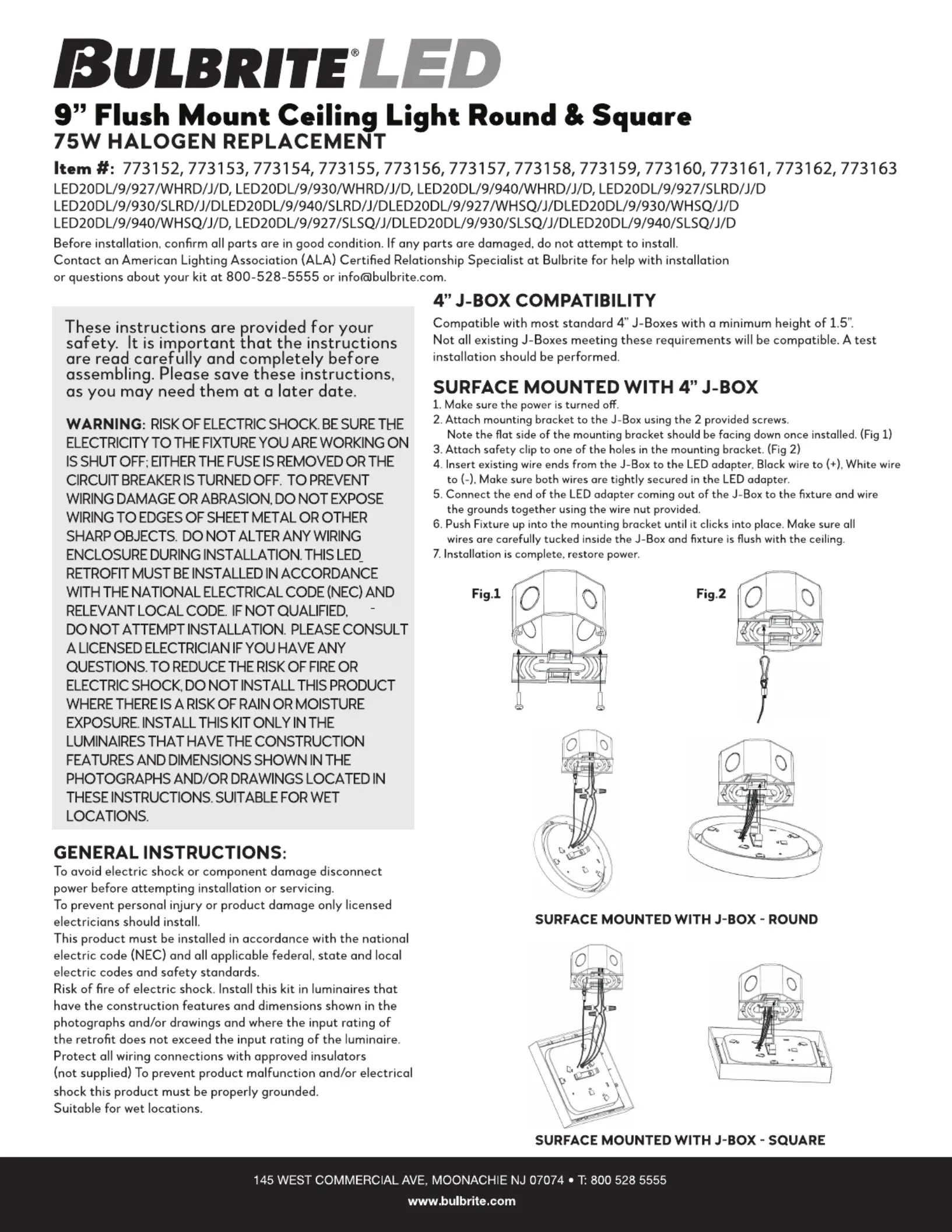 BULBRITE® LED

9" Flush Mount Ceiling Light Round & Square
75W HALOGEN REPLACEMENT

Item #: 773152, 773153, 773154, 773155, 773156, 773157, 773158, 773159, 773160, 773161, 773162, 773163
LED20DL/9/927/WHRD/J/D, LED20DL/9/930/WHRD/J/D, LED20DL/9/940/WHRD/J/D, LED20DL/9/927/SLRD/J/D
LED20DL/9/930/SLRD/J/DLED20DL/9/940/SLRD/J/DLED20DL/9/927/WHSQ/J/DLED20DL/9/930/WHSQ/J/D
LED20DL/9/940/WHSQ/J/D, LED20DL/9/927/SLSQ/J/DLED20DL/9/930/SLSQ/J/DLED20DL/9/940/SLSQ/J/D

Before installation, confirm all parts are in good condition. If any parts are damaged, do not attempt to install. Contact an American Lighting Association (ALA) Certified Relationship Specialist at Bulbrite for help with installation or questions about your kit at 800-528-5555 or info@bulbrite.com.

These instructions are provided for your safety. It is important that the instructions are read carefully and completely before assembling. Please save these instructions, as you may need them at a later date.

WARNING: RISK OF ELECTRIC SHOCK. BE SURE THE ELECTRICITY TO THE FIXTURE YOU ARE WORKING ON IS SHUT OFF; EITHER THE FUSE IS REMOVED OR THE CIRCUIT BREAKER IS TURNED OFF. TO PREVENT WIRING DAMAGE OR ABRASION, DO NOT EXPOSE WIRING TO EDGES OF SHEET METAL OR OTHER SHARP OBJECTS. DO NOT ALTER ANY WIRING ENCLOSURE DURING INSTALLATION. THIS LED RETROFIT MUST BE INSTALLED IN ACCORDANCE WITH THE NATIONAL ELECTRICAL CODE (NEC) AND RELEVANT LOCAL CODE. IF NOT QUALIFIED, DO NOT ATTEMPT INSTALLATION. PLEASE CONSULT A LICENSED ELECTRICIAN IF YOU HAVE ANY QUESTIONS. TO REDUCE THE RISK OF FIRE OR ELECTRIC SHOCK, DO NOT INSTALL THIS PRODUCT WHERE THERE IS A RISK OF RAIN OR MOISTURE EXPOSURE. INSTALL THIS KIT ONLY IN THE LUMINAIRES THAT HAVE THE CONSTRUCTION FEATURES AND DIMENSIONS SHOWN IN THE PHOTOGRAPHS AND/OR DRAWINGS LOCATED IN THESE INSTRUCTIONS. SUITABLE FOR WET LOCATIONS.

GENERAL INSTRUCTIONS:
To avoid electric shock or component damage disconnect power before attempting installation or servicing.
To prevent personal injury or product damage only licensed electricians should install.
This product must be installed in accordance with the national electric code (NEC) and all applicable federal, state and local electric codes and safety standards.
Risk of fire of electric shock. Install this kit in luminaires that have the construction features and dimensions shown in the photographs and/or drawings and where the input rating of the retrofit does not exceed the input rating of the luminaire.
Protect all wiring connections with approved insulators (not supplied) To prevent product malfunction and/or electrical shock this product must be properly grounded.
Suitable for wet locations.

4" J-BOX COMPATIBILITY
Compatible with most standard 4" J-Boxes with a minimum height of 1.5". Not all existing J-Boxes meeting these requirements will be compatible. A test installation should be performed.

SURFACE MOUNTED WITH 4" J-BOX
1. Make sure the power is turned off.
2. Attach mounting bracket to the J-Box using the 2 provided screws. Note the flat side of the mounting bracket should be facing down once installed. (Fig 1)
3. Attach safety clip to one of the holes in the mounting bracket. (Fig 2)
4. Insert existing wire ends from the J-Box to the LED adapter, Black wire to (+), White wire to (-), Make sure both wires are tightly secured in the LED adapter.
5. Connect the end of the LED adapter coming out of the J-Box to the fixture and wire the grounds together using the wire nut provided.
6. Push Fixture up into the mounting bracket until it clicks into place. Make sure all wires are carefully tucked inside the J-Box and fixture is flush with the ceiling.
7. Installation is complete, restore power.

Fig.1
Fig.2

SURFACE MOUNTED WITH J-BOX - ROUND

SURFACE MOUNTED WITH J-BOX - SQUARE

145 WEST COMMERCIAL AVE, MOONACHIE NJ 07074 • T: 800 528 5555
www.bulbrite.com