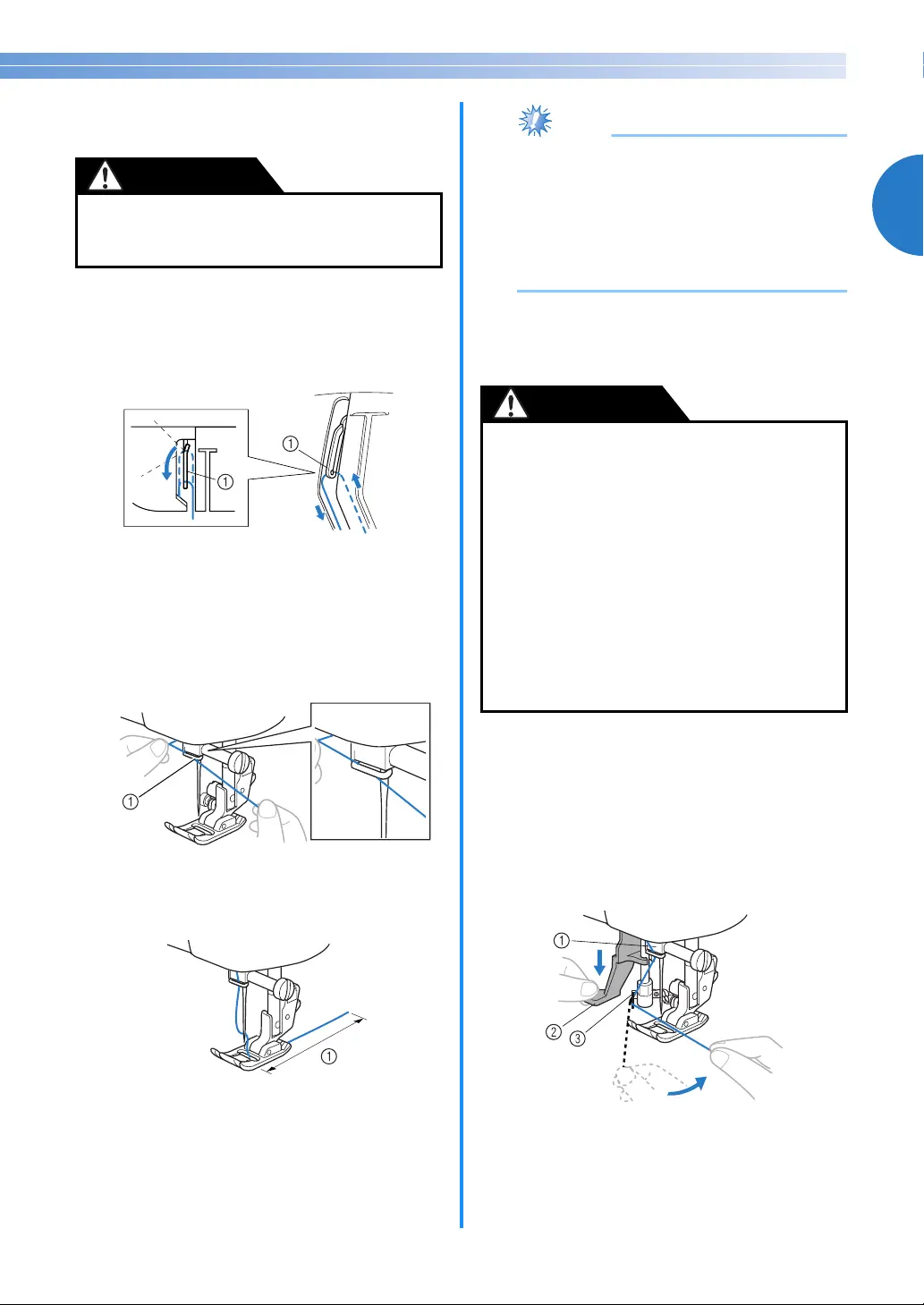 ①

①

①

①

①

②

③