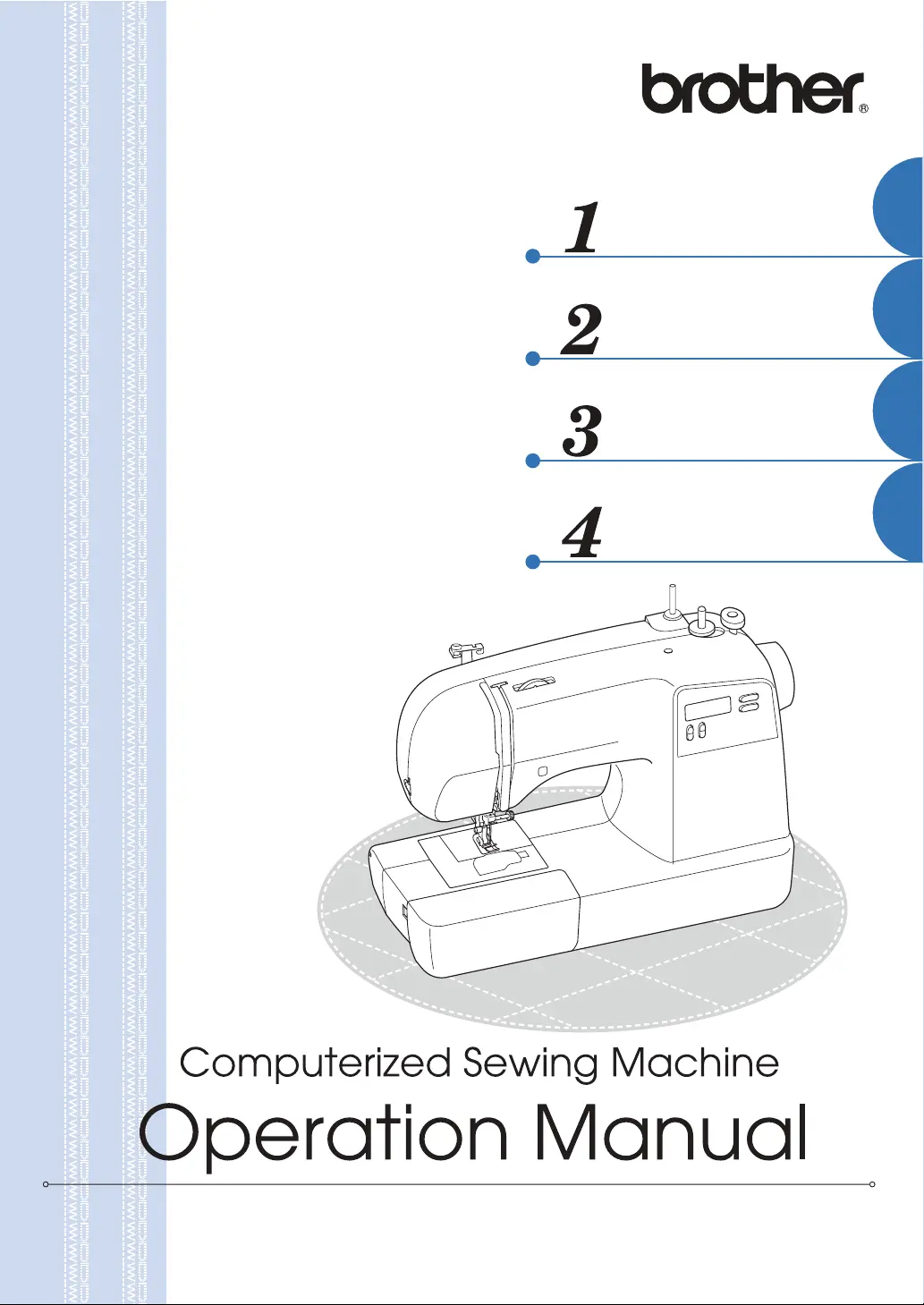 brother®

1

2

3

4

Computerized Sewing Machine

Operation Manual