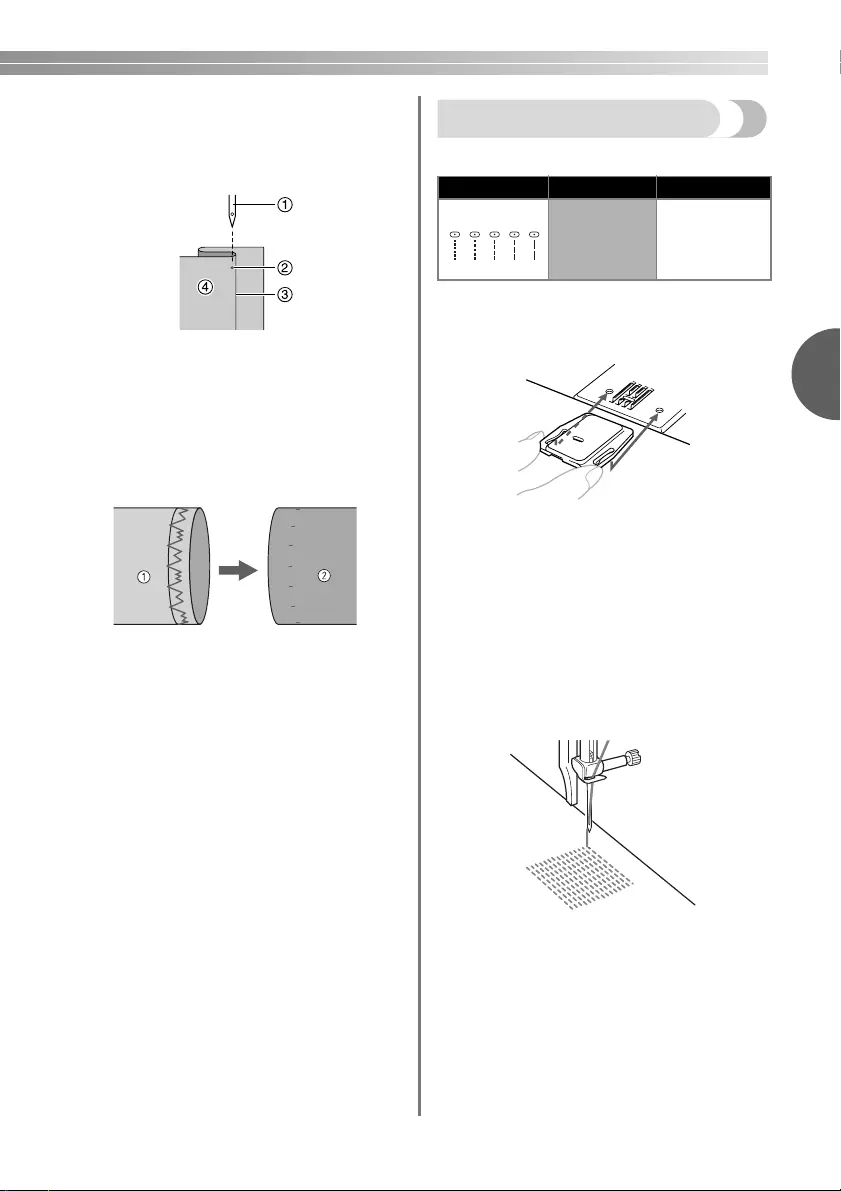 ①
②
③
④

①
②