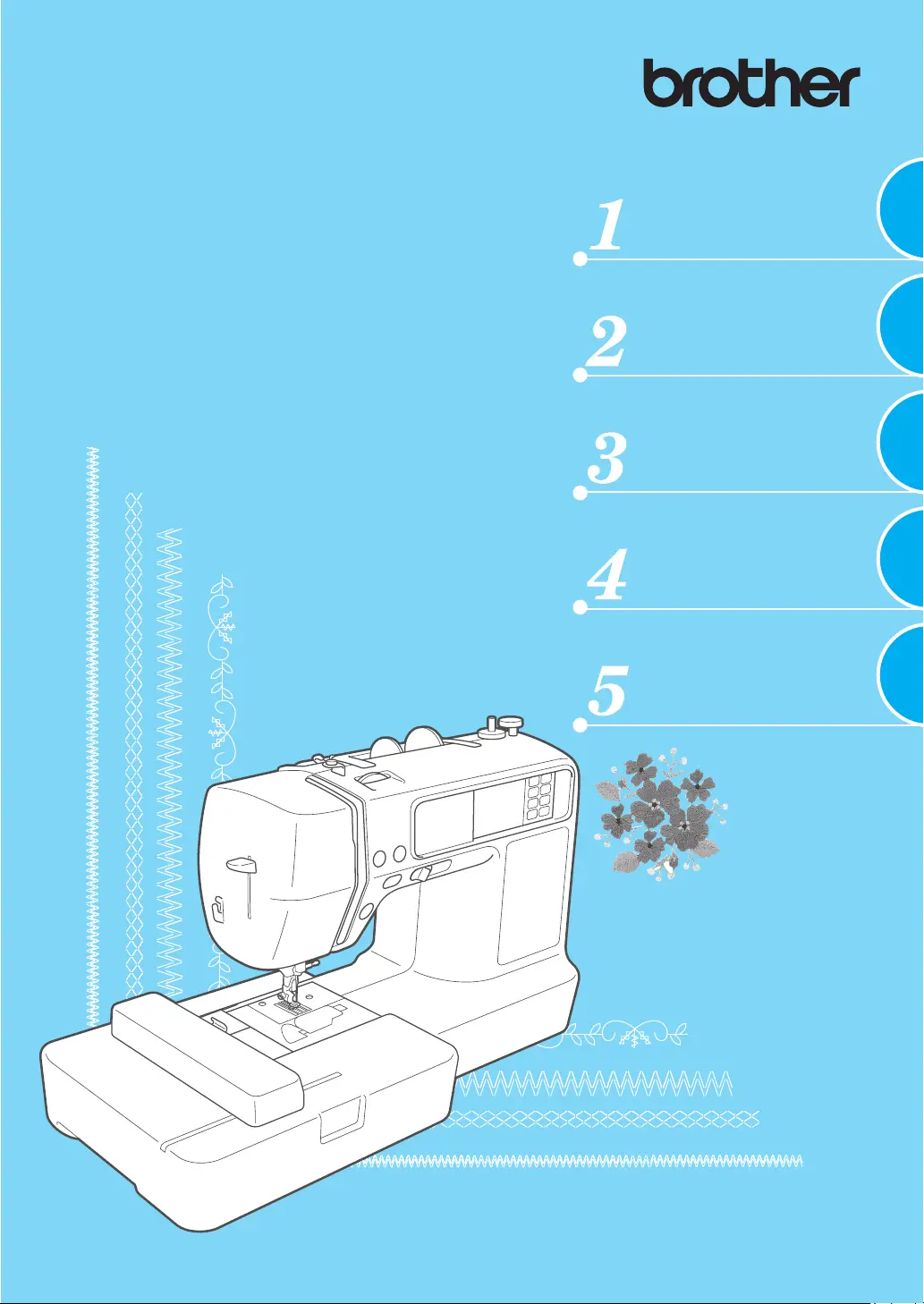 brother

1

2

3

4

5