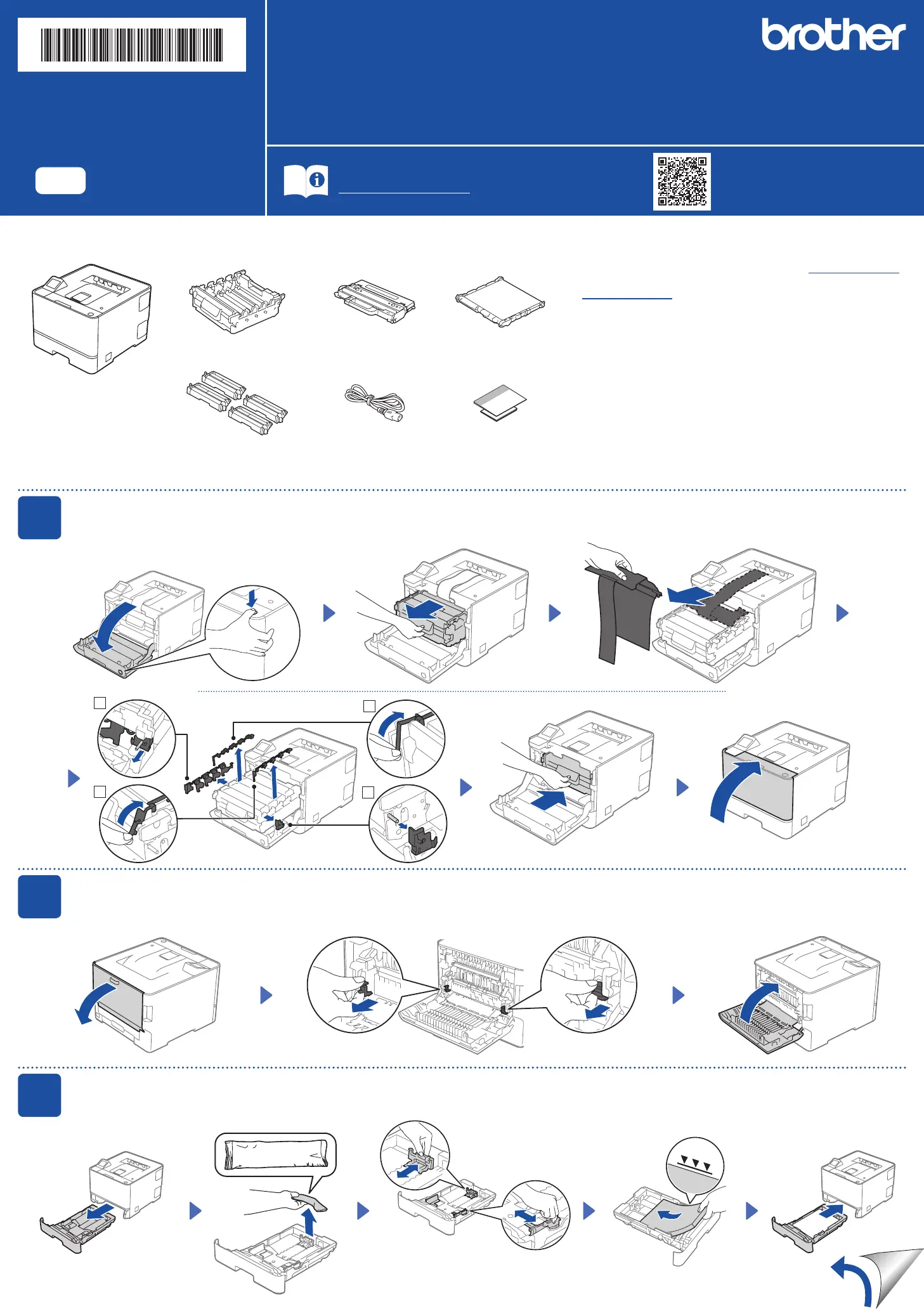 brother