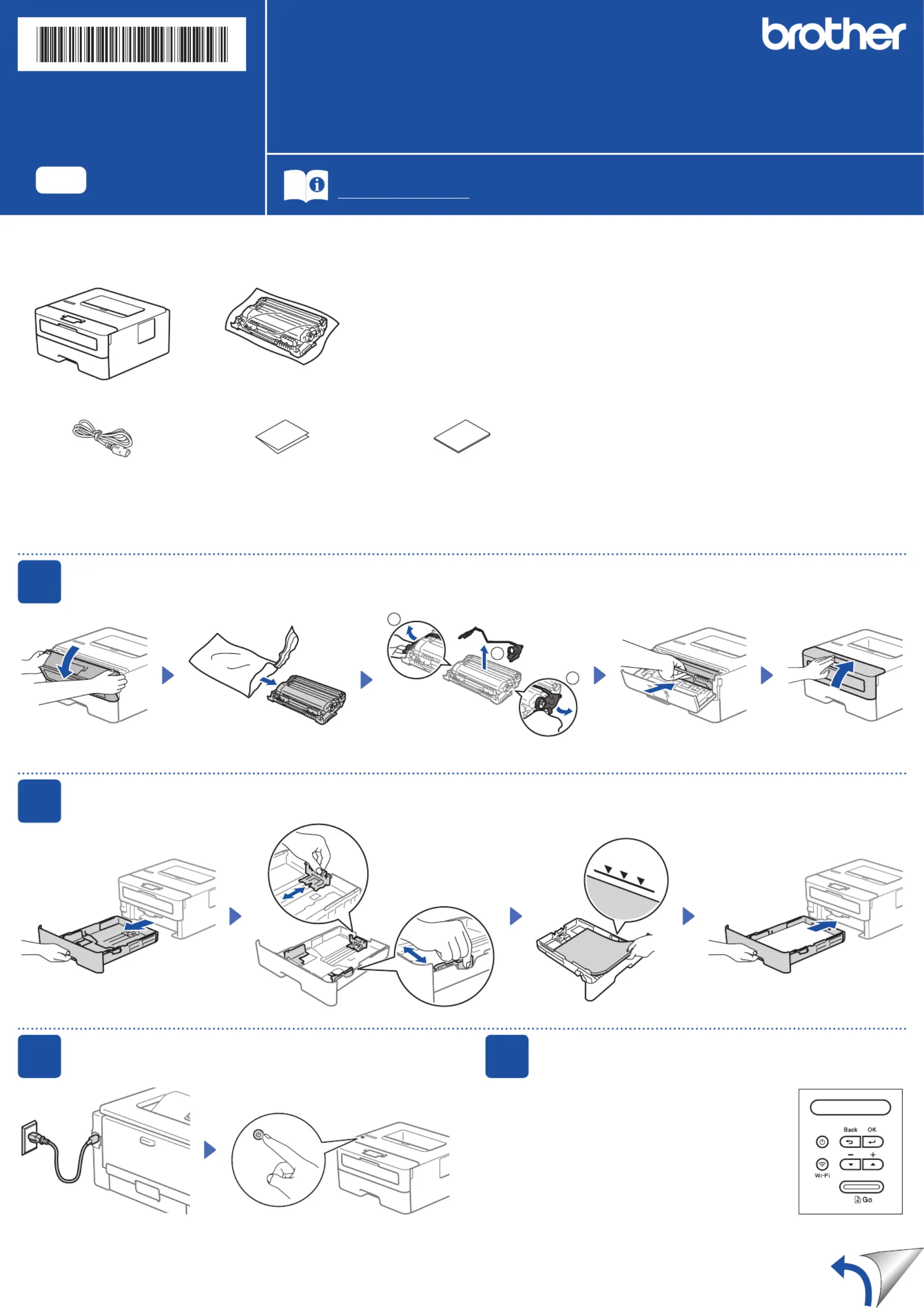 brother

Back OK

Wi-Fi

Go