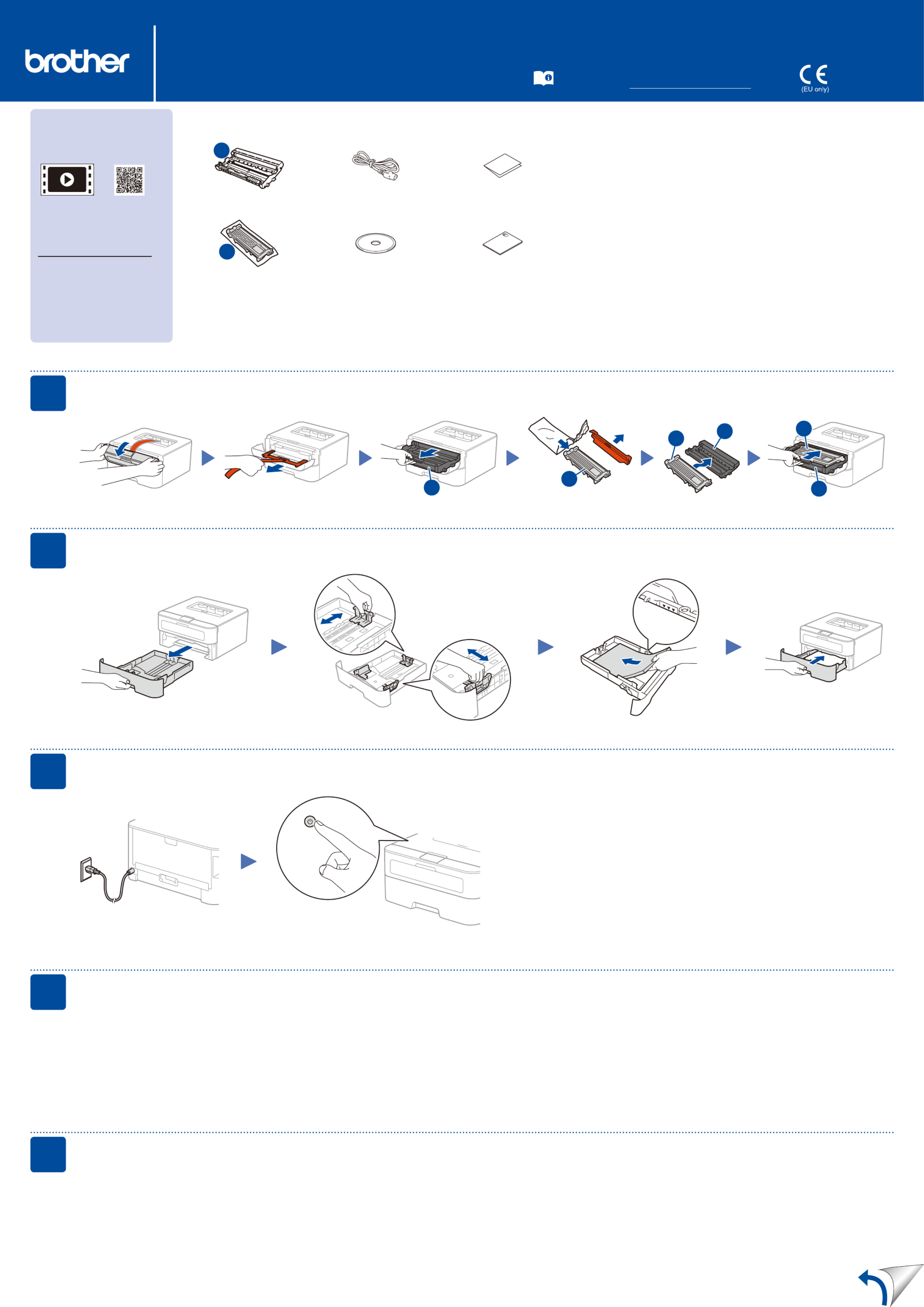 brother

(EU only)