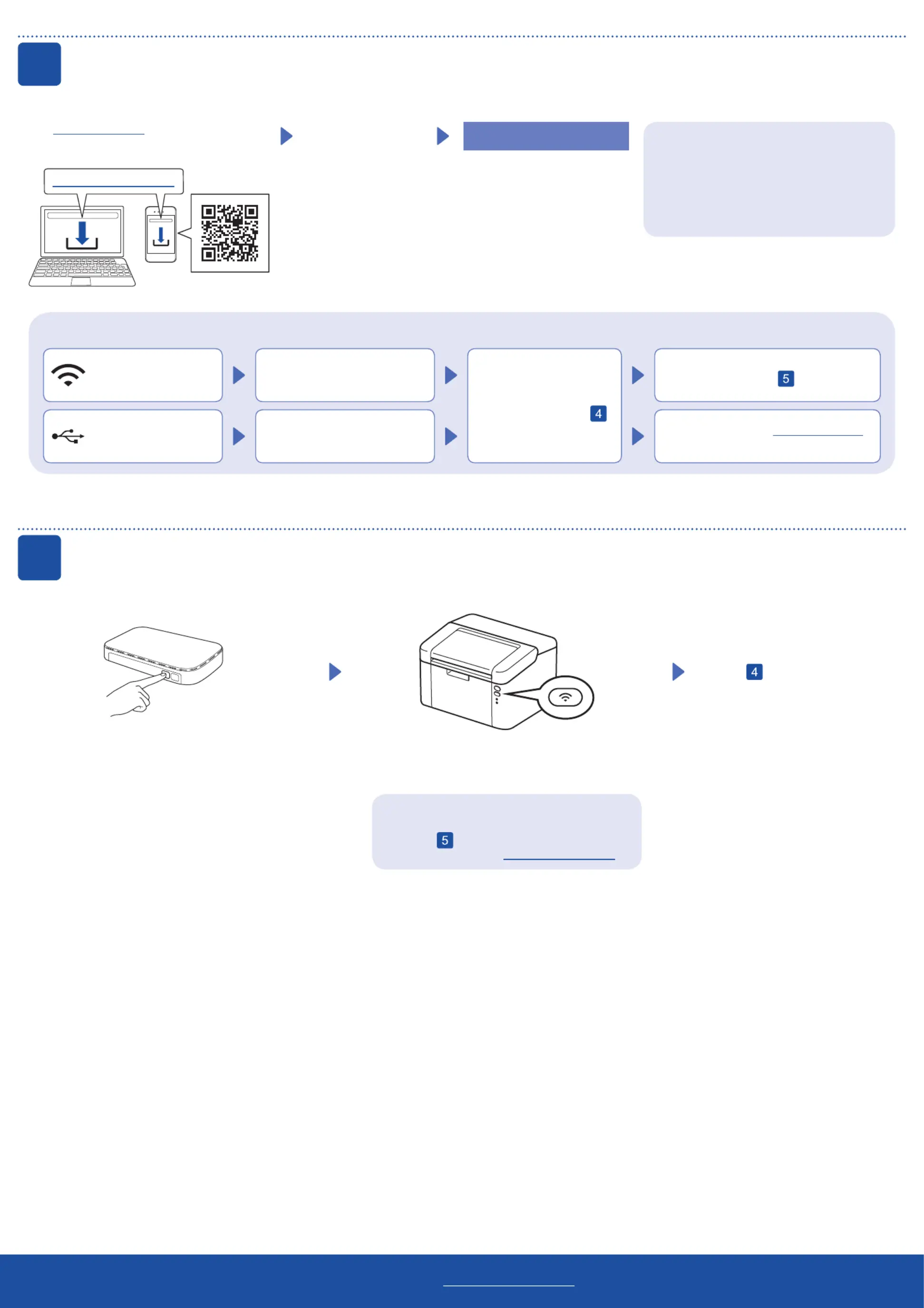 5

4

4

5