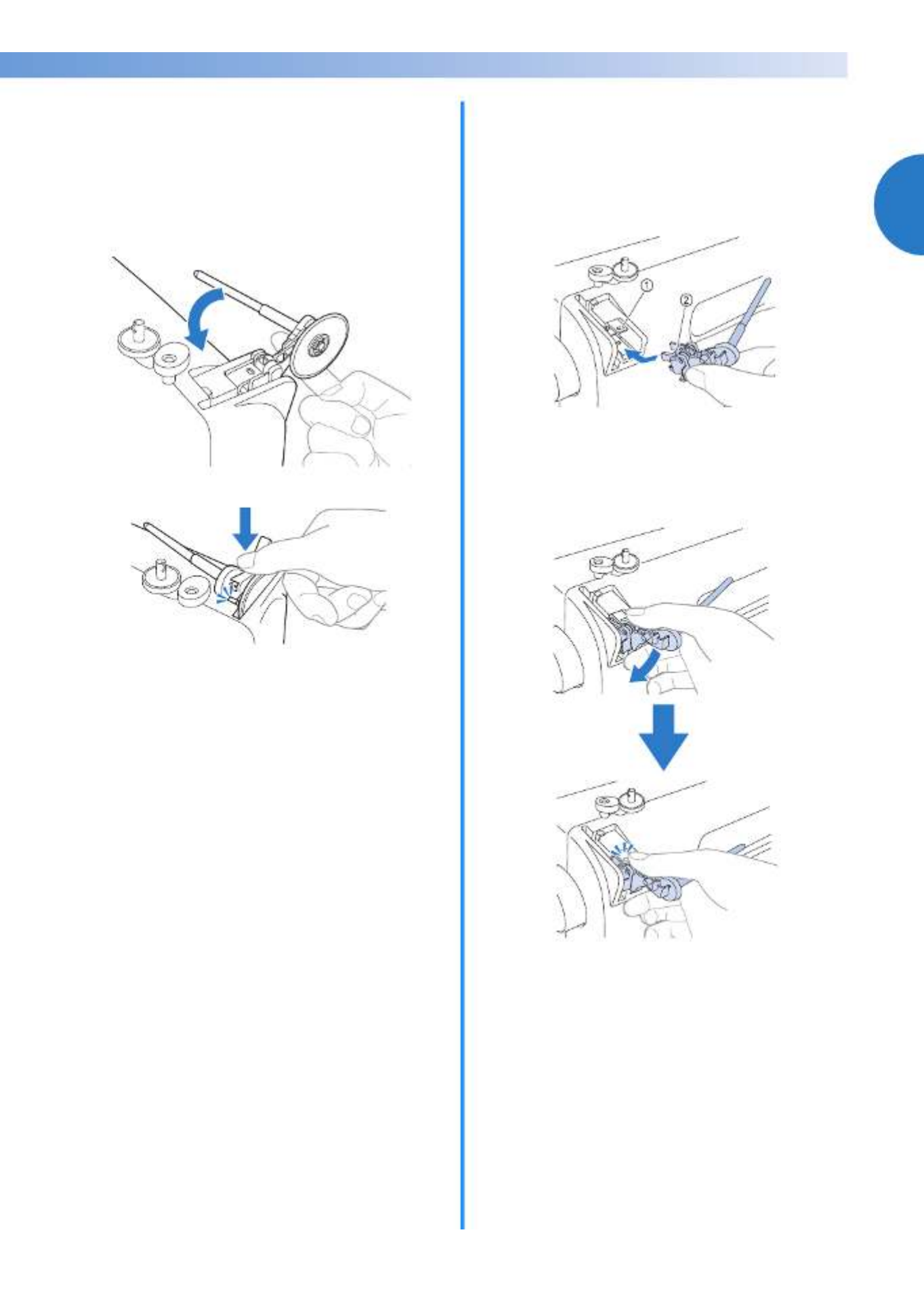 ①
②