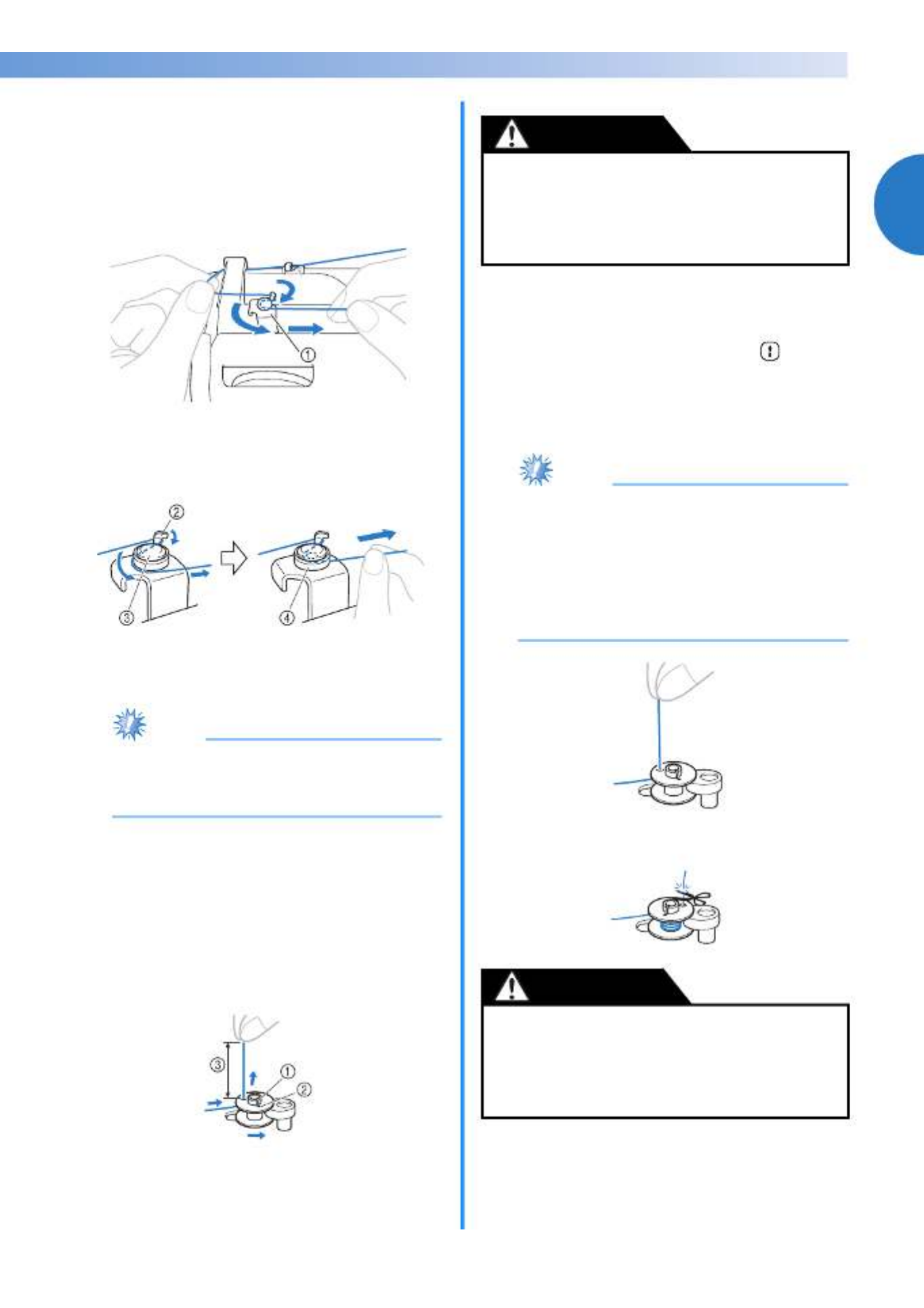 ①

②

③

④

③

①

②