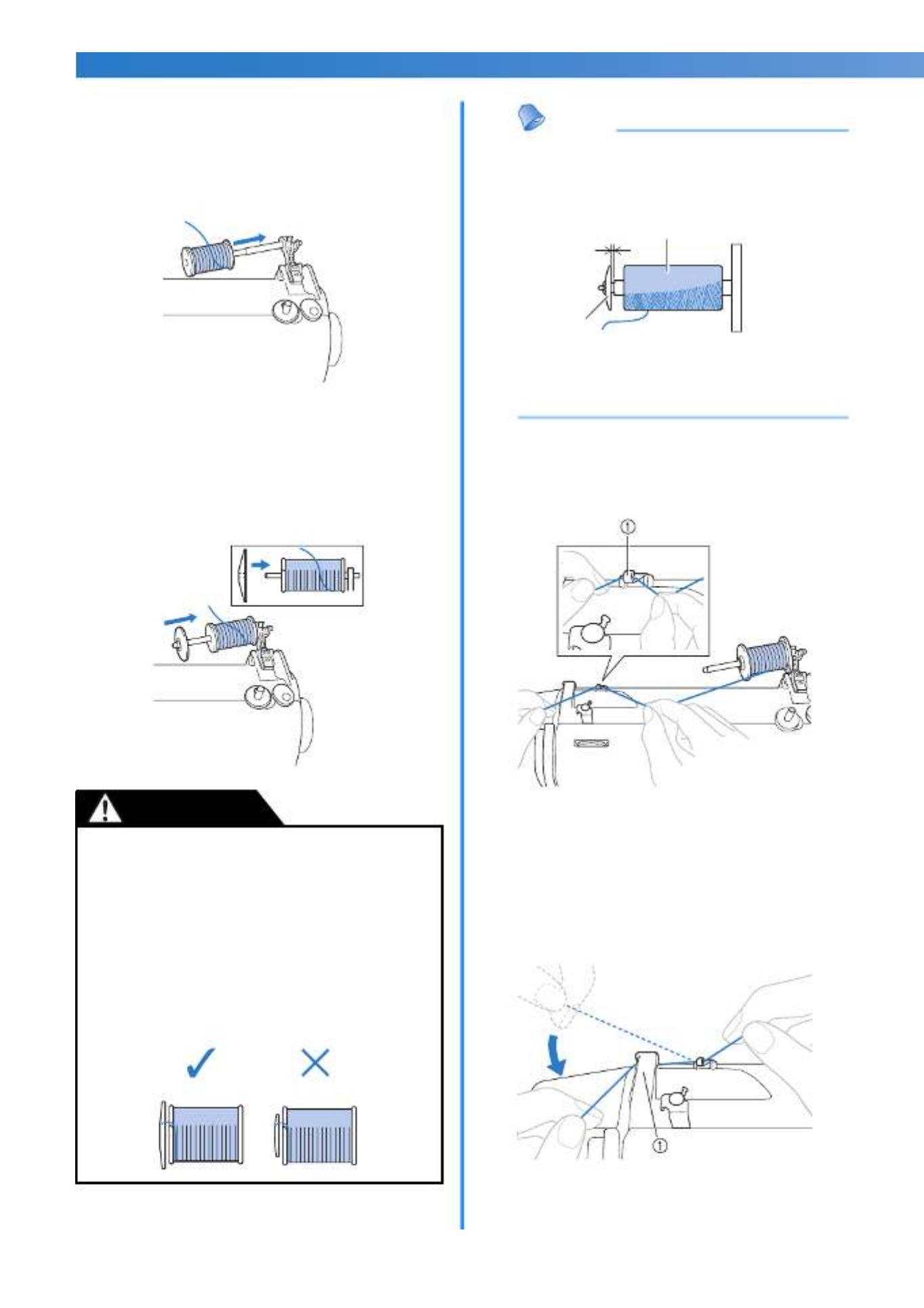 ①

①