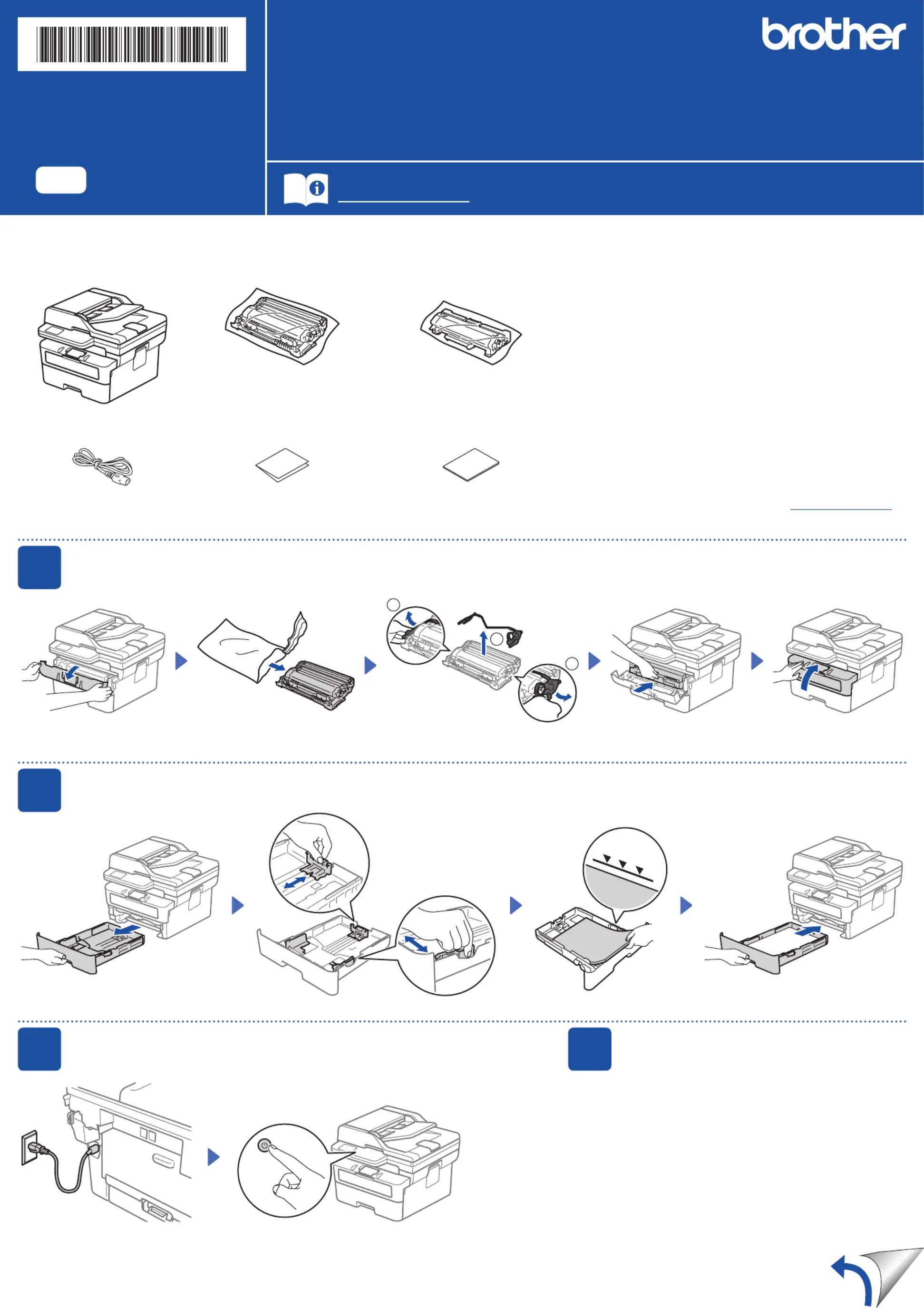 brother