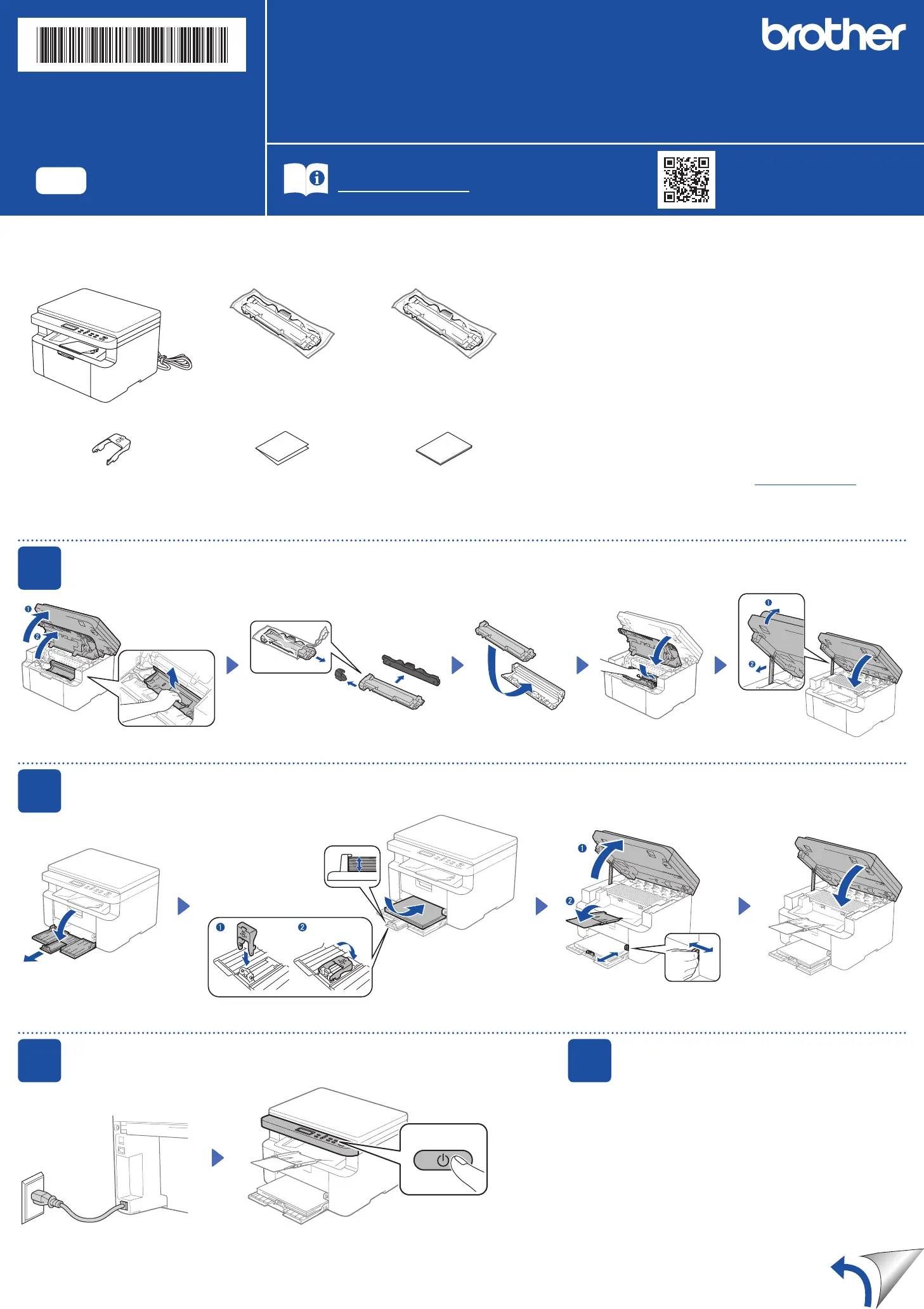 brother