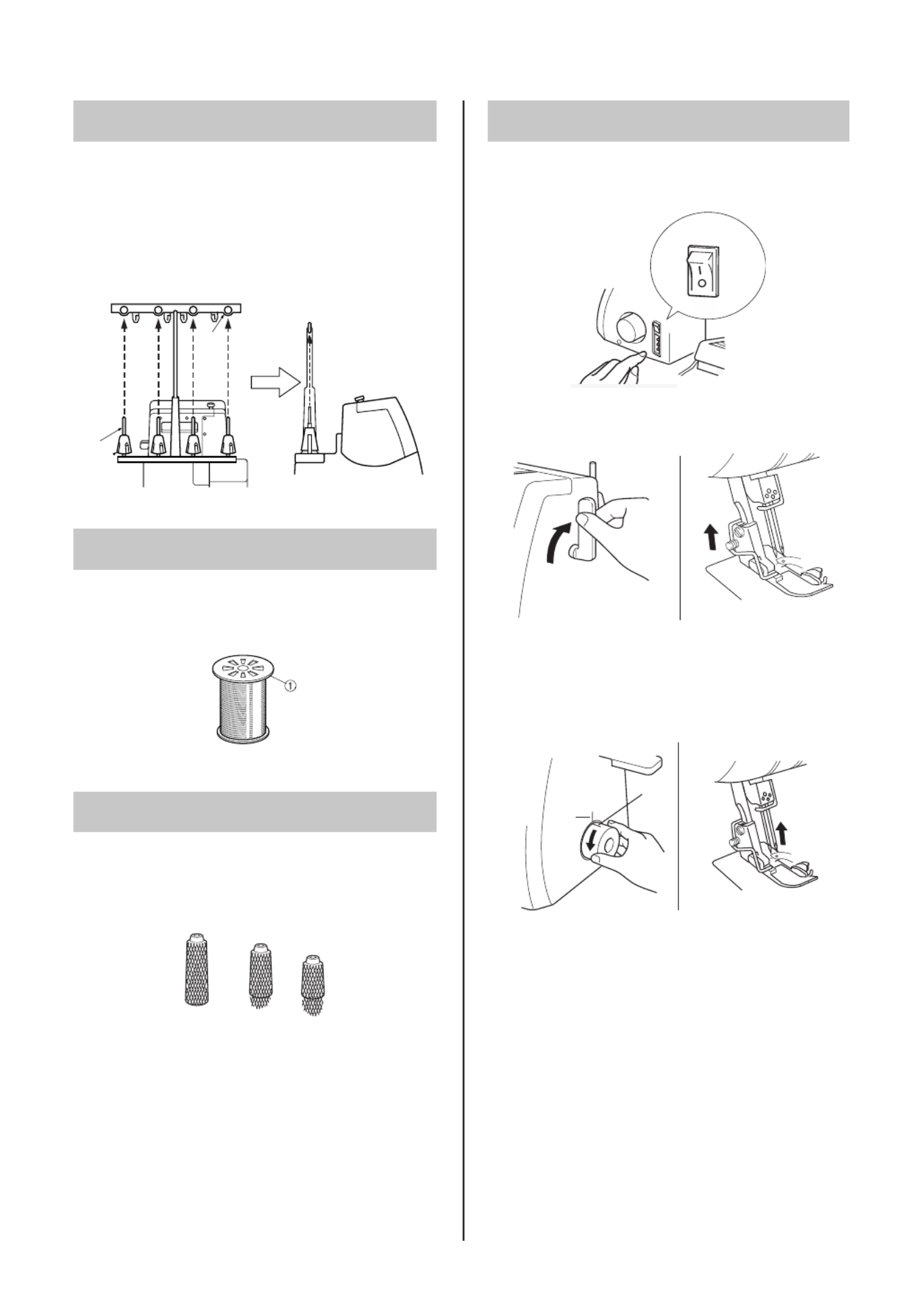 ①