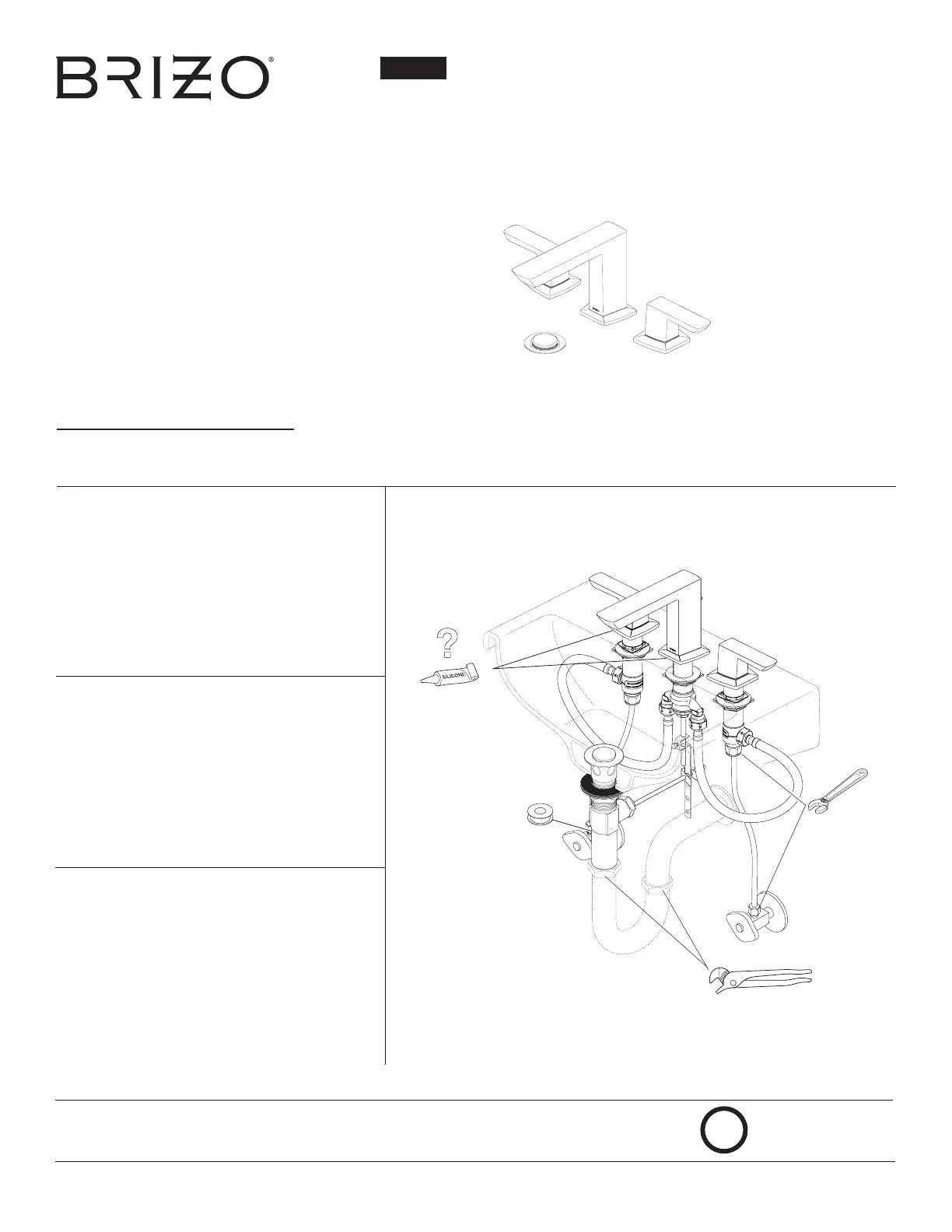 BRIZO®

SILICONE