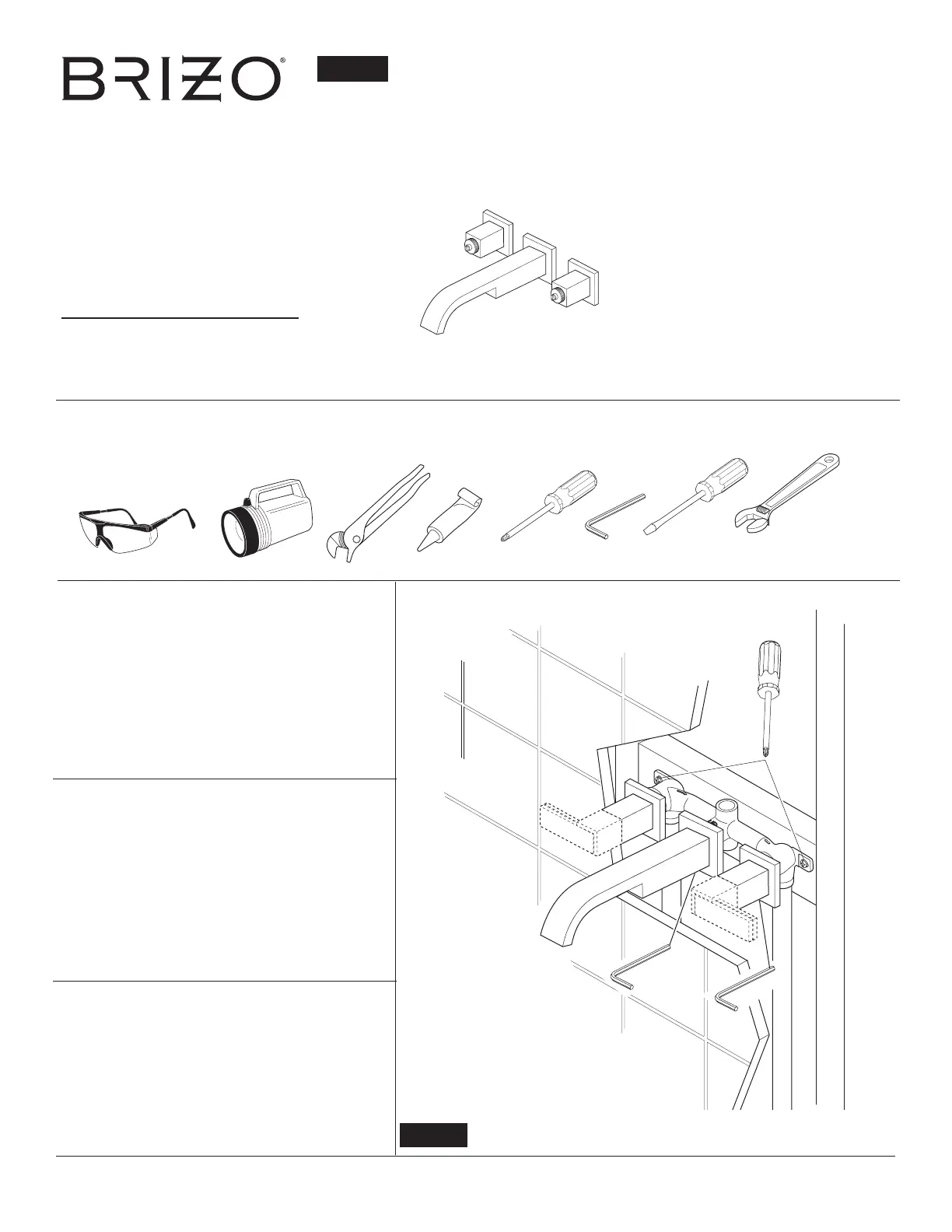 BRIZO®