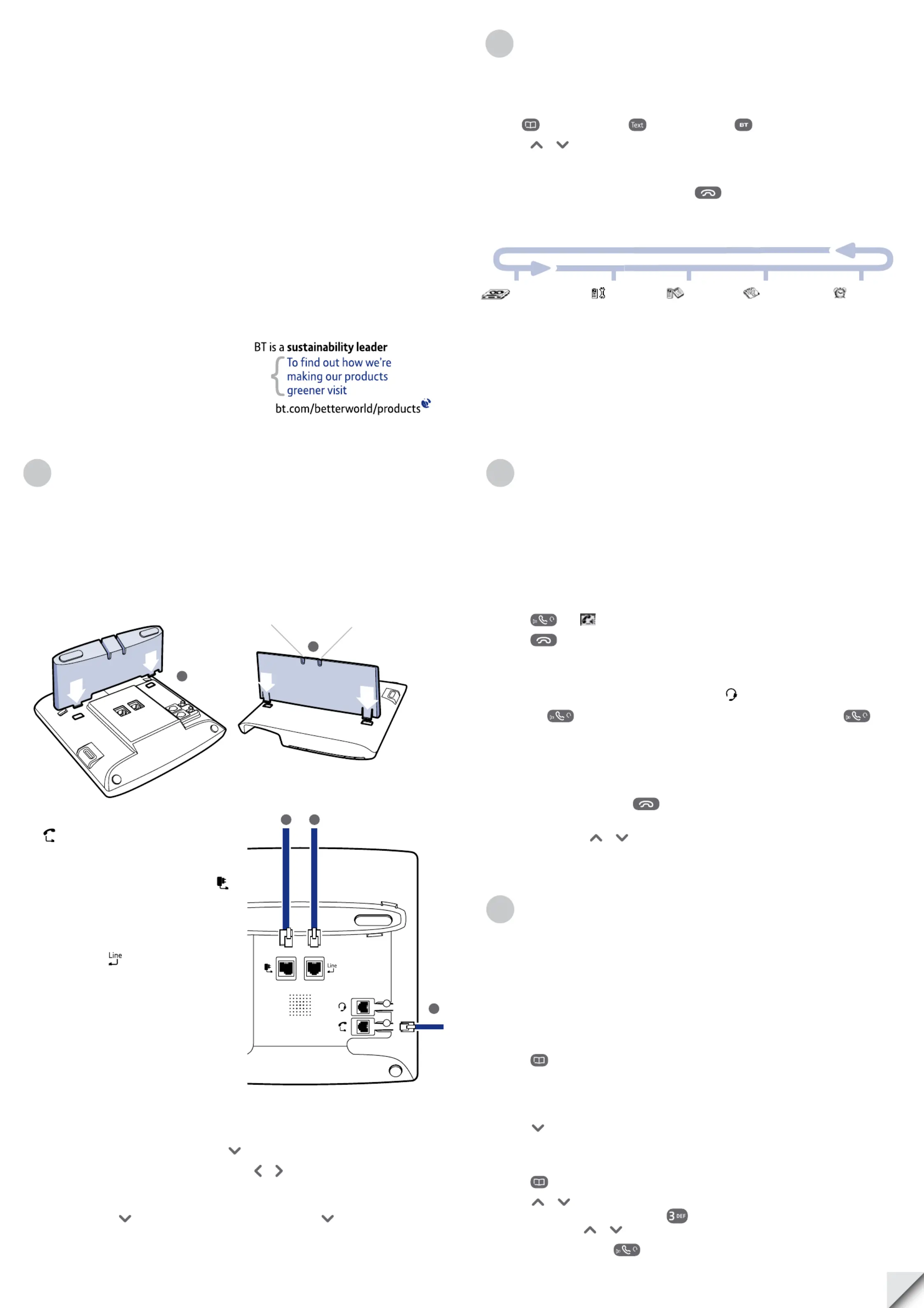 Text

BT

BT is a **sustainability leader**
To find out how we're making our products greener visit
bt.com/betterworld/products

Line

Line

3 DEF