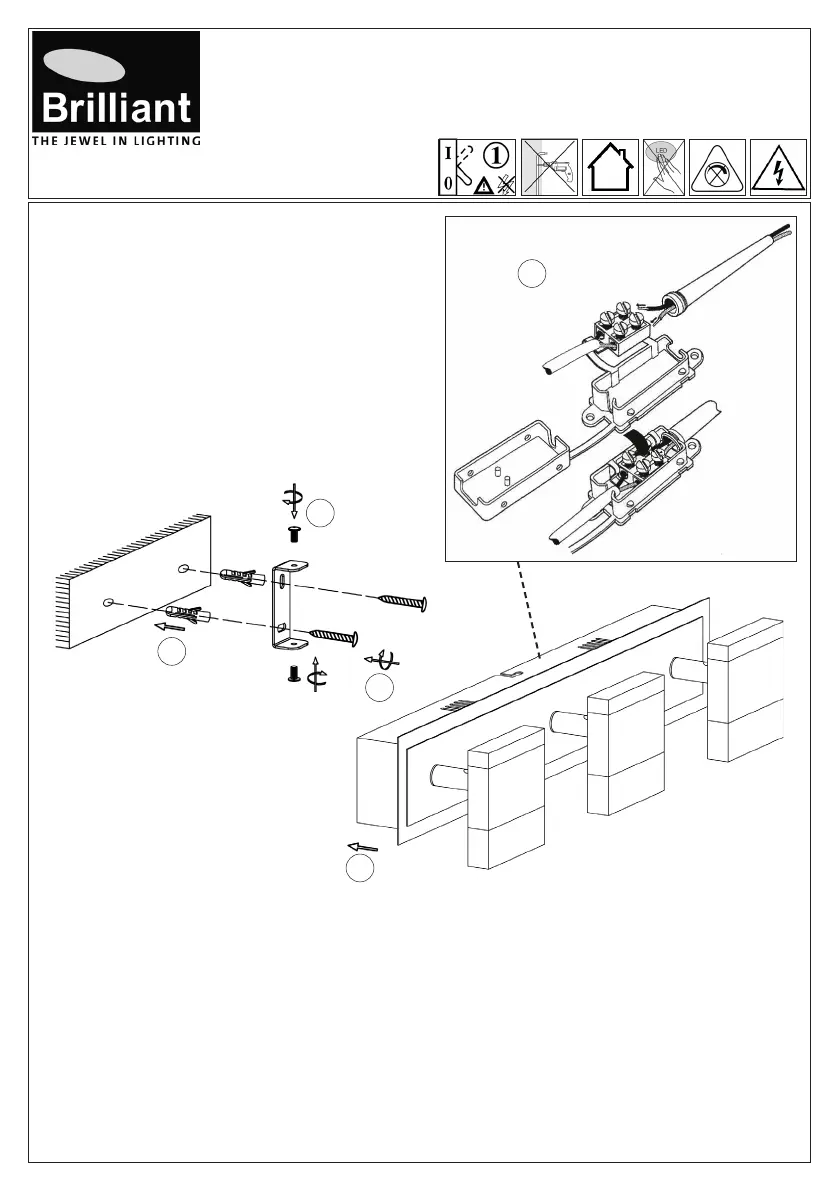 Brilliant
THE JEWEL IN LIGHTING

I
0
1
LED