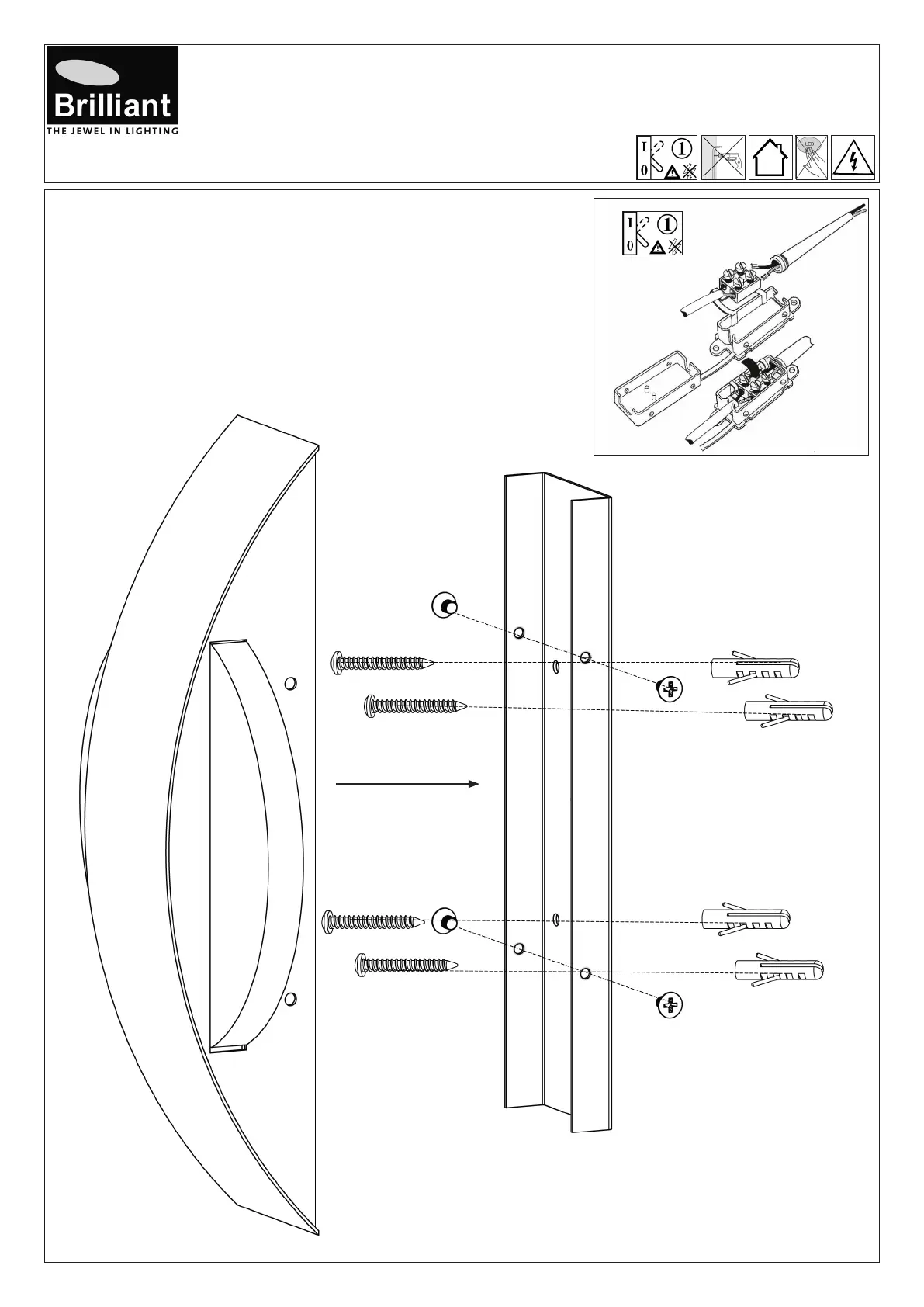 Brilliant
THE JEWEL IN LIGHTING

I
0
1

LED

I
0
1