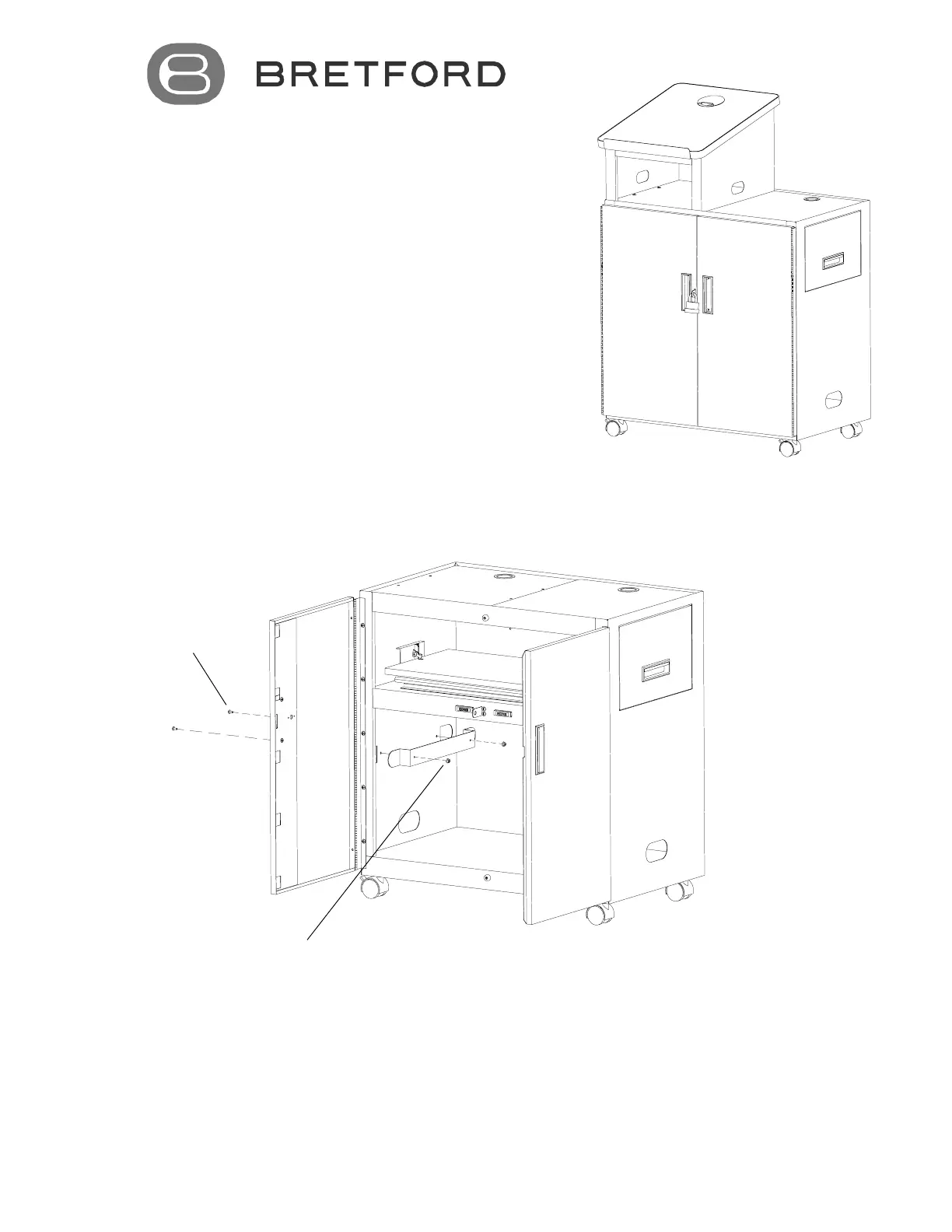 BRETFORD