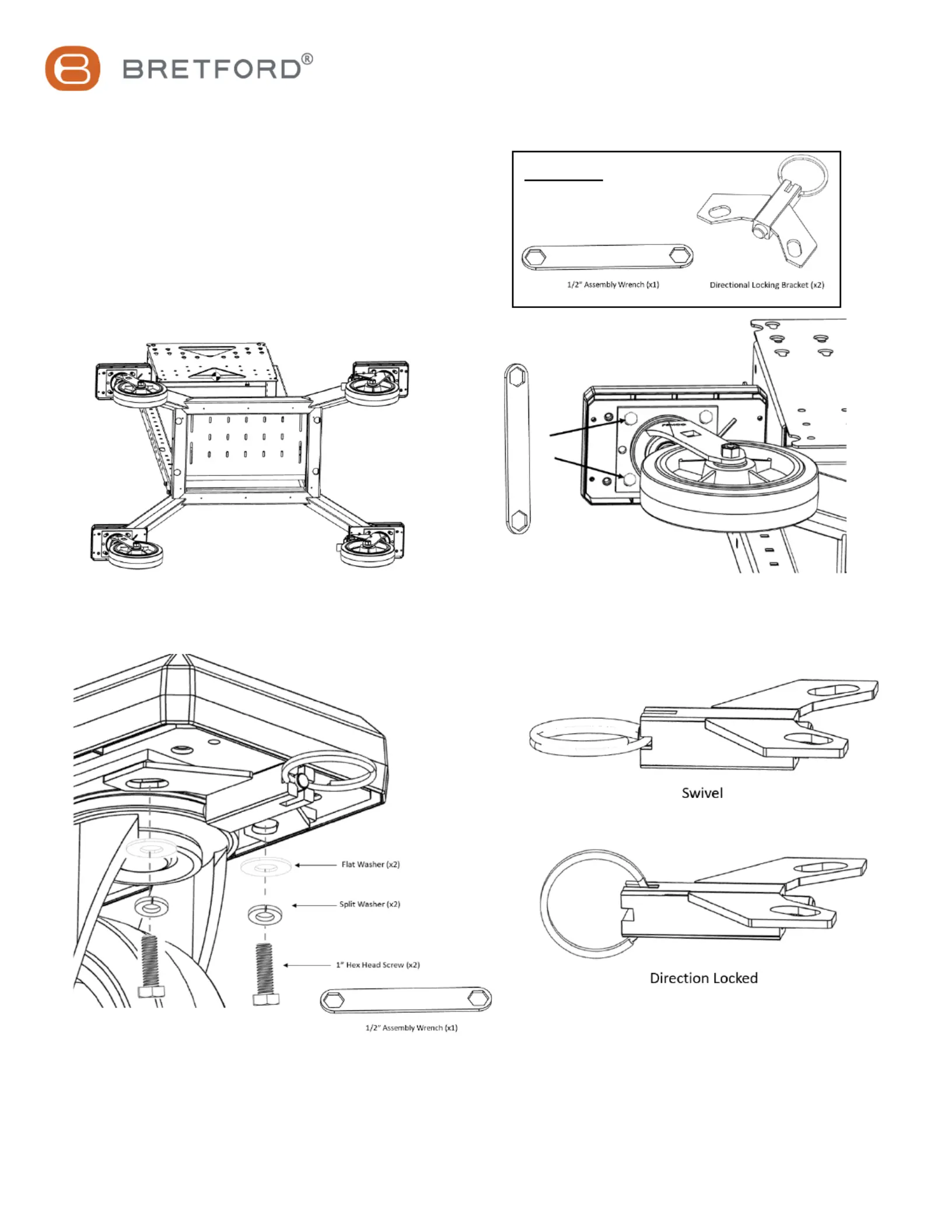 BRETFORD®

1/2" Assembly Wrench (x1)

Directional Locking Bracket (x2)

Flat Washer (x2)

Split Washer (x2)

1" Hex Head Screw (x2)

1/2" Assembly Wrench (x1)

Swivel

Direction Locked