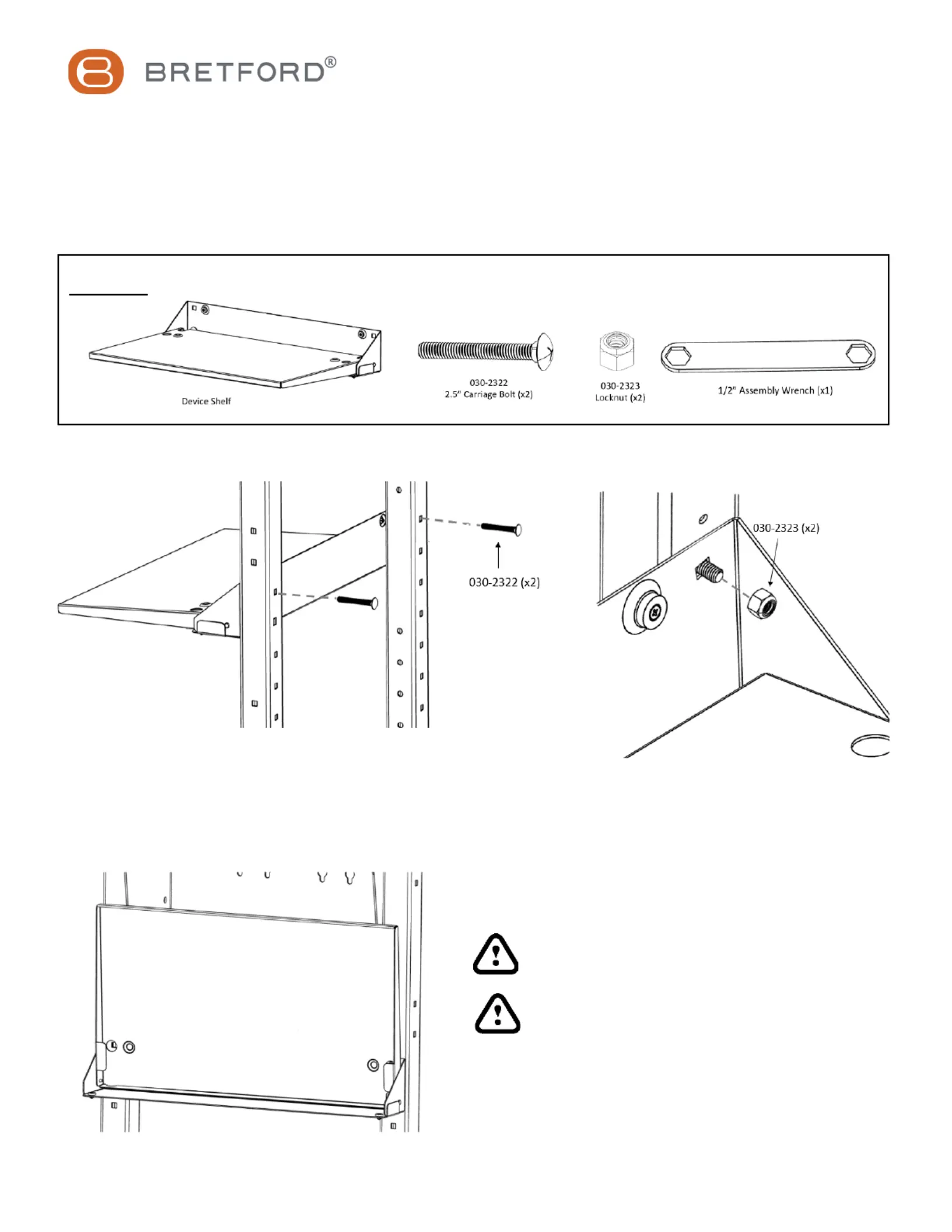 BRETFORD®

Device Shelf

030-2322
2.5" Carriage Bolt (x2)

030-2323
Locknut (x2)

1/2" Assembly Wrench (x1)

030-2322 (x2)

030-2323 (x2)