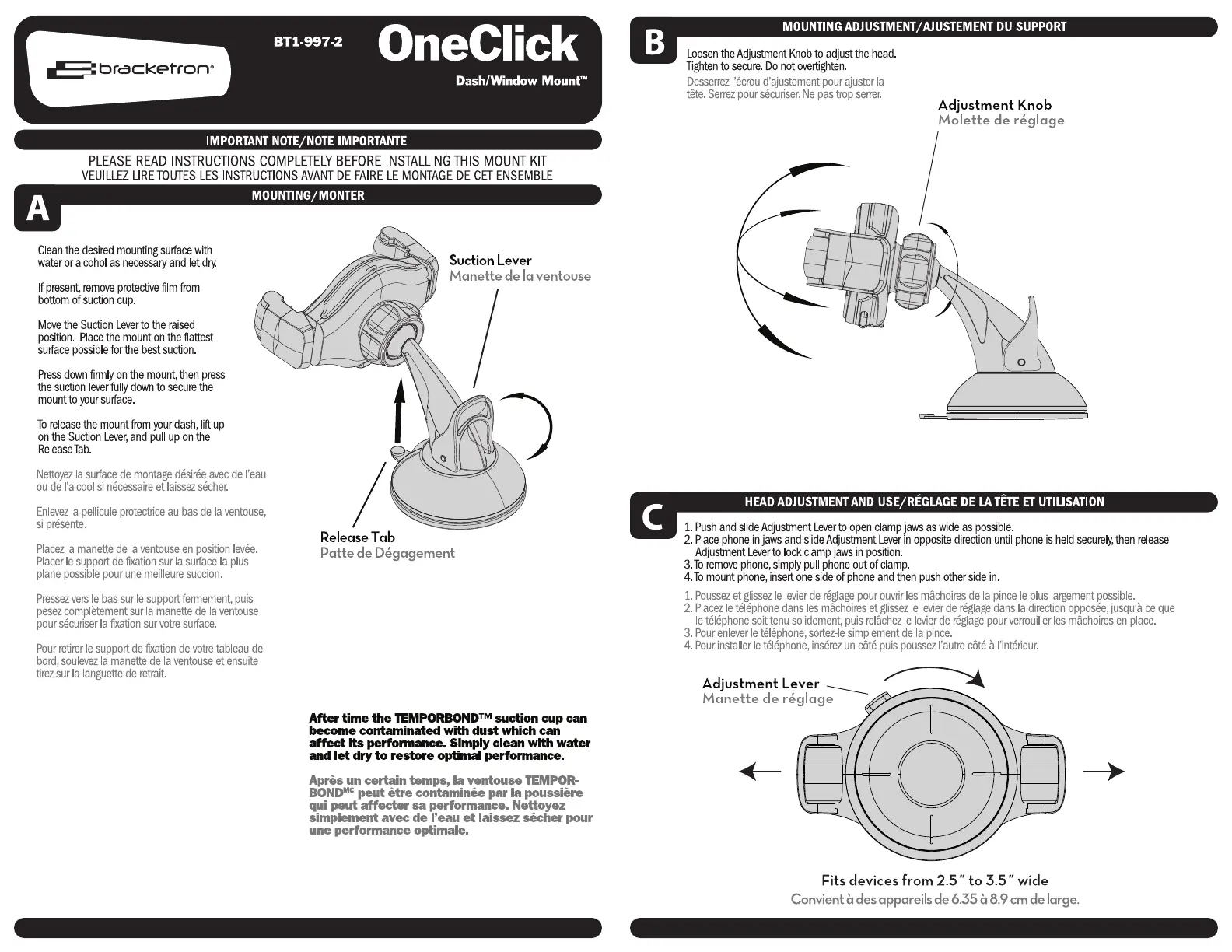 bracketron®

BT1-997-2

OneClick

Dash/Window Mount™

IMPORTANT NOTE/NOTE IMPORTANTE

PLEASE READ INSTRUCTIONS COMPLETELY BEFORE INSTALLING THIS MOUNT KIT
VEUILLEZ LIRE TOUTES LES INSTRUCTIONS AVANT DE FAIRE LE MONTAGE DE CET ENSEMBLE

A

MOUNTING/MONTER

Clean the desired mounting surface with water or alcohol as necessary and let dry.

If present, remove protective film from bottom of suction cup.

Move the Suction Lever to the raised position. Place the mount on the flattest surface possible for the best suction.

Press down firmly on the mount, then press the suction lever fully down to secure the mount to your surface.

To release the mount from your dash, lift up on the Suction Lever, and pull up on the Release Tab.

Nettoyez la surface de montage désirée avec de l'eau ou de l'alcool si nécessaire et laissez sécher.

Enlevez la pellicule protectrice au bas de la ventouse, si présente.

Placez la manette de la ventouse en position levée. Placer le support de fixation sur la surface la plus plane possible pour une meilleure succion.

Pressez vers le bas sur le support fermement, puis pesez complètement sur la manette de la ventouse pour sécuriser la fixation sur votre surface.

Pour retirer le support de fixation de votre tableau de bord, soulevez la manette de la ventouse et ensuite tirez sur la languette de retrait.

Suction Lever
Manette de la ventouse

Release Tab
Patte de Dégagement

After time the TEMPORBOND™ suction cup can become contaminated with dust which can affect its performance. Simply clean with water and let dry to restore optimal performance.

Après un certain temps, la ventouse TEMPORBOND$^{MC}$ peut être contaminée par la poussière qui peut affecter sa performance. Nettoyez simplement avec de l'eau et laissez sécher pour une performance optimale.

B

MOUNTING ADJUSTMENT/AJUSTEMENT DU SUPPORT

Loosen the Adjustment Knob to adjust the head. Tighten to secure. Do not overtighten.
Desserrez l'écrou d'ajustement pour ajuster la tête. Serrez pour sécuriser. Ne pas trop serrer.

Adjustment Knob
Molette de réglage

C

HEAD ADJUSTMENT AND USE/RÉGLAGE DE LA TÊTE ET UTILISATION

1. Push and slide Adjustment Lever to open clamp jaws as wide as possible.
2. Place phone in jaws and slide Adjustment Lever in opposite direction until phone is held securely, then release Adjustment Lever to lock clamp jaws in position.
3. To remove phone, simply pull phone out of clamp.
4. To mount phone, insert one side of phone and then push other side in.

1. Poussez et glissez le levier de réglage pour ouvrir les mâchoires de la pince le plus largement possible.
2. Placez le téléphone dans les mâchoires et glissez le levier de réglage dans la direction opposée, jusqu'à ce que le téléphone soit tenu solidement, puis relâchez le levier de réglage pour verrouiller les mâchoires en place.
3. Pour enlever le téléphone, sortez-le simplement de la pince.
4. Pour installer le téléphone, insérez un côté puis poussez l'autre côté à l'intérieur.

Adjustment Lever
Manette de réglage

Fits devices from 2.5" to 3.5" wide
Convient à des appareils de 6.35 à 8.9 cm de large.