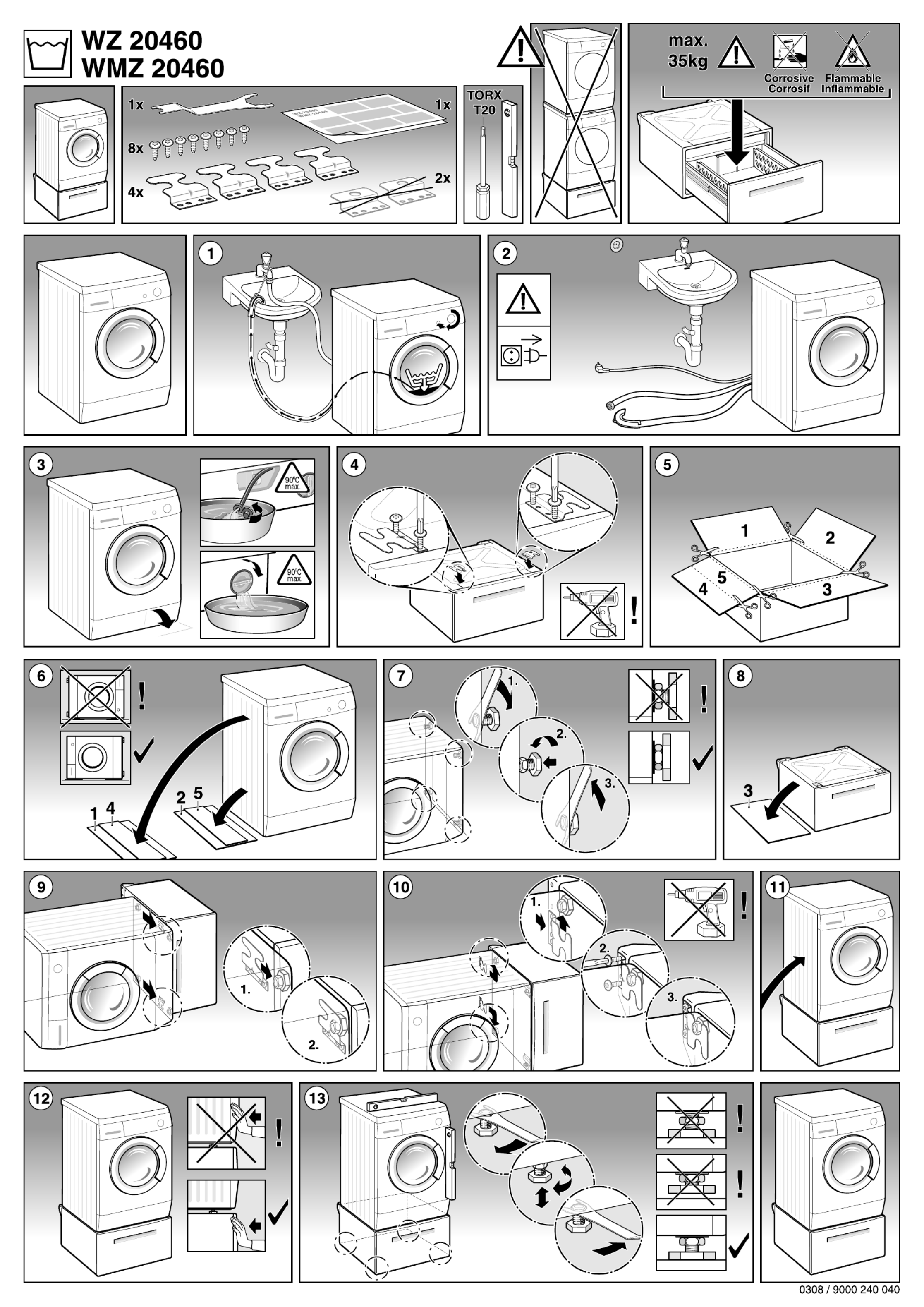 WZ 20460
WMZ 20460

1x
1x
8x
4x
2x
TORX
T20

max.
35kg
Corrosive
Corrosif
Flammable
Inflammable

1
2
3
90°C
max.
90°C
max.
4
5
1
2
3
4
5
6
1
4
2
5
7
1.
2.
3.
8
3
9
1.
2.
10
1.
2.
3.
11
12
13

0308 / 9000 240 040