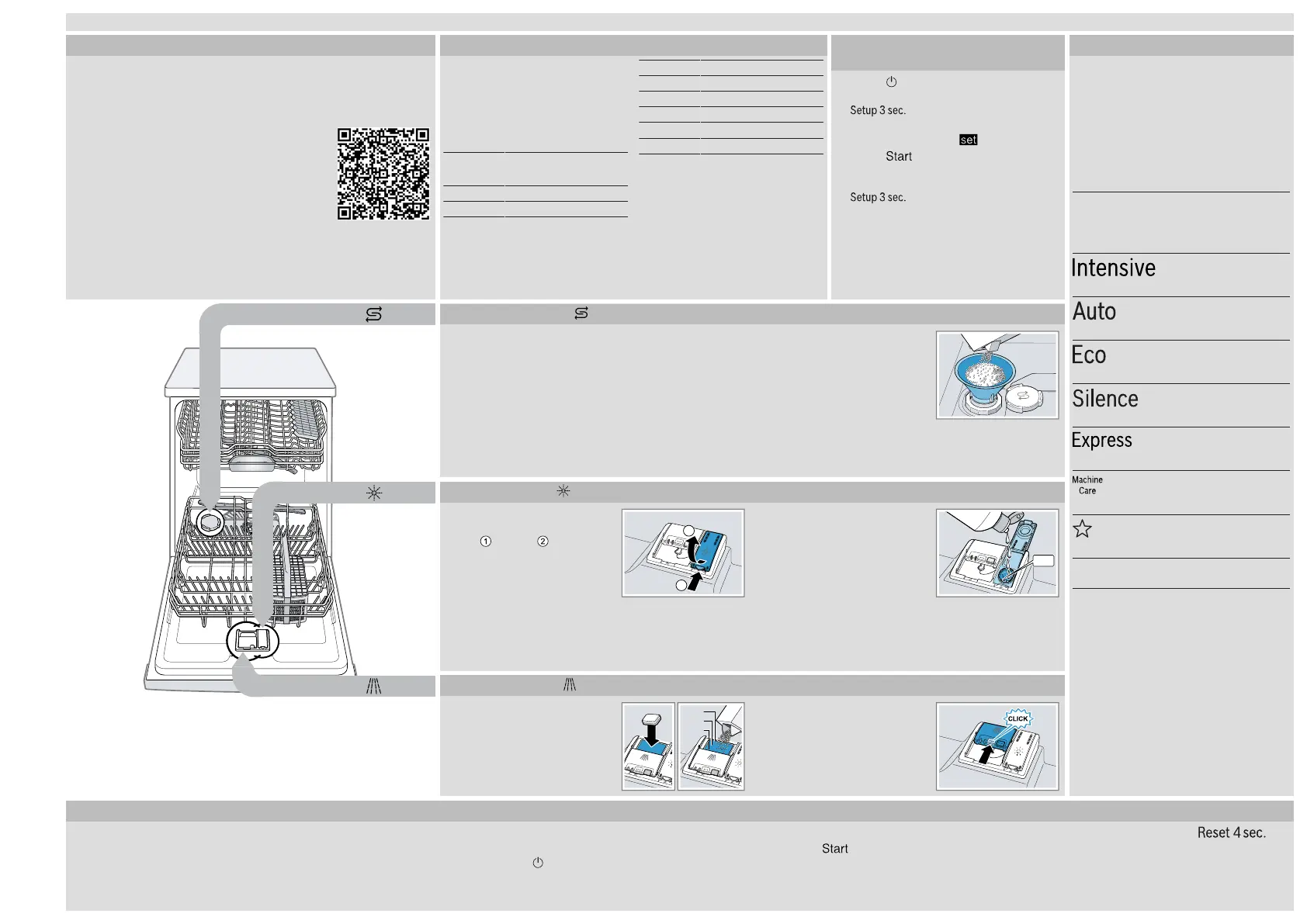 Setup 3 sec.

set

Start

Setup 3 sec.

Intensive

Auto

Eco

Silence

Express

Machine Care

①

②

CLICK

Reset 4 sec.

Start