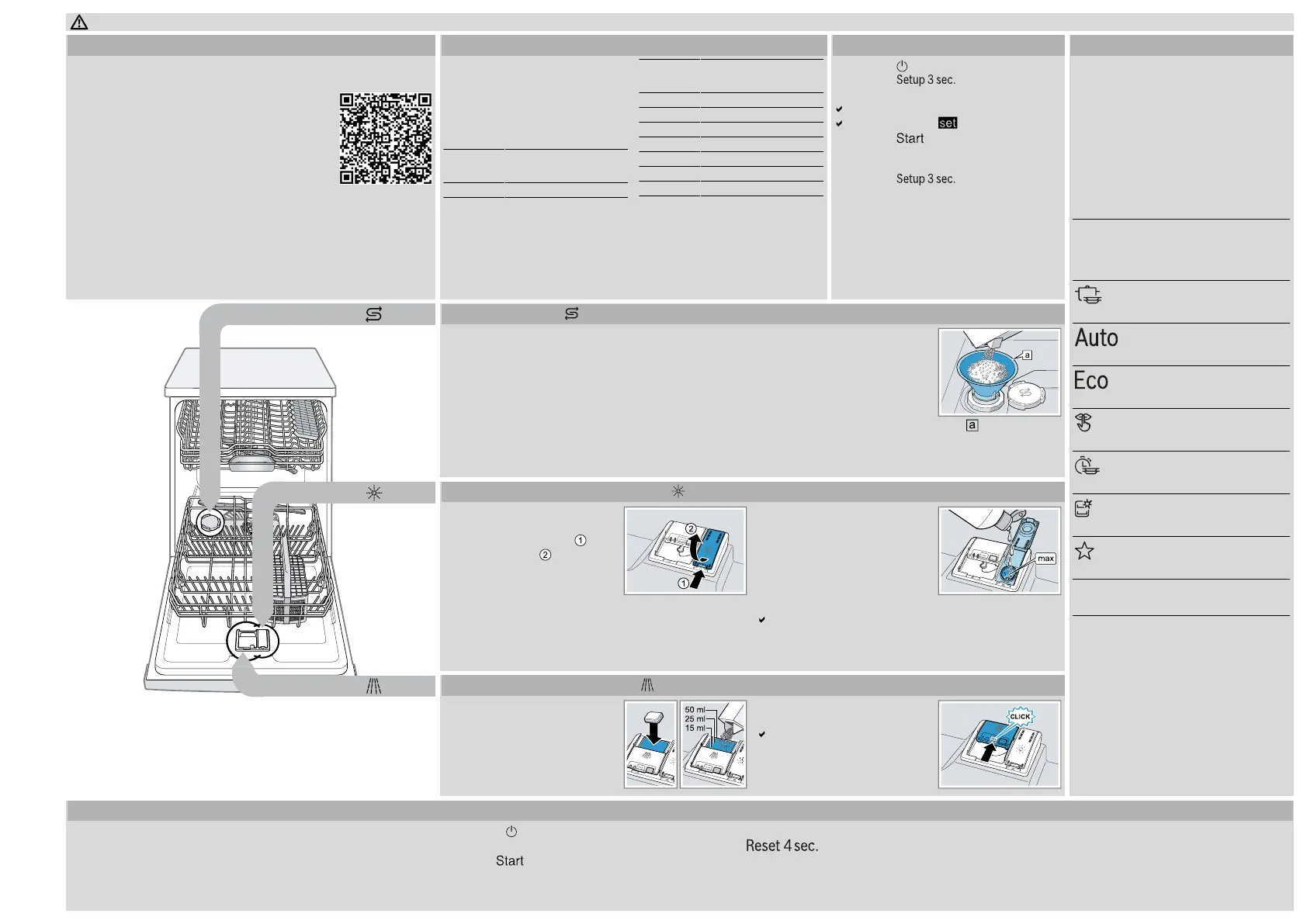 Setup 3 sec.

set
Start

Setup 3 sec.

Auto

Eco

a

a

①
②

②

①

max

50 ml
25 ml
15 ml

CLICK

Start

Reset 4 sec.