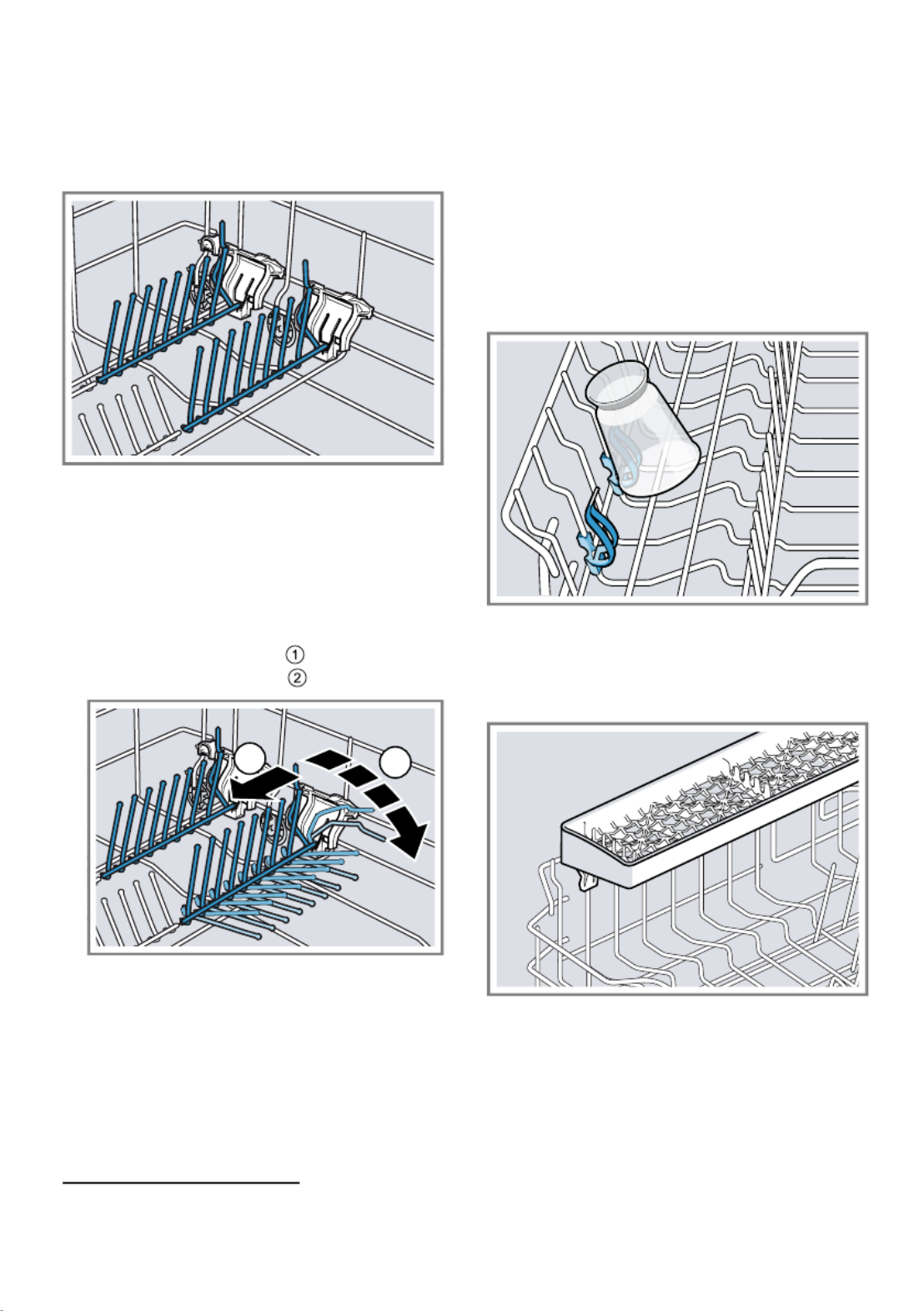 ①
②