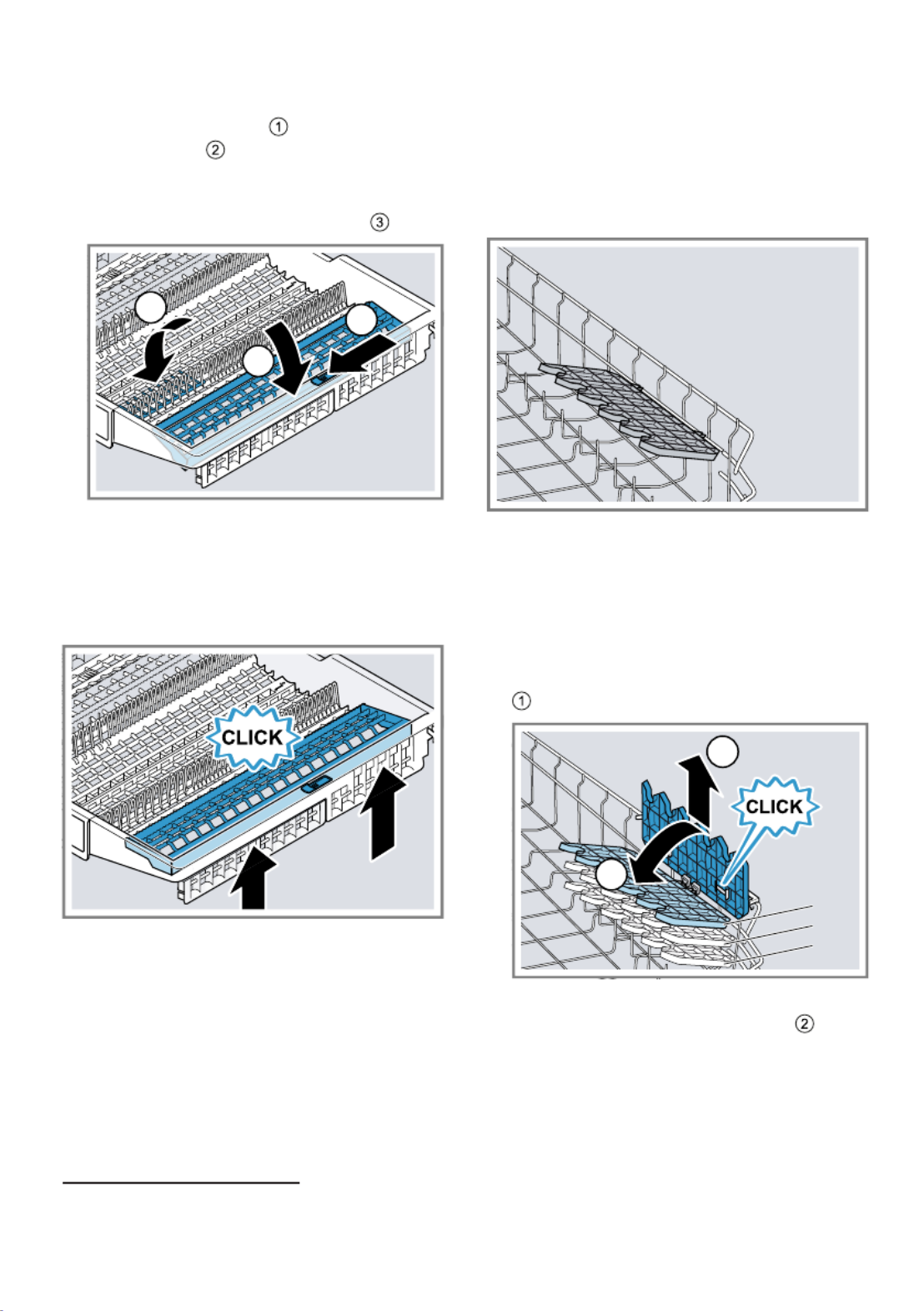 ①
②

③

CLICK

①

CLICK

②