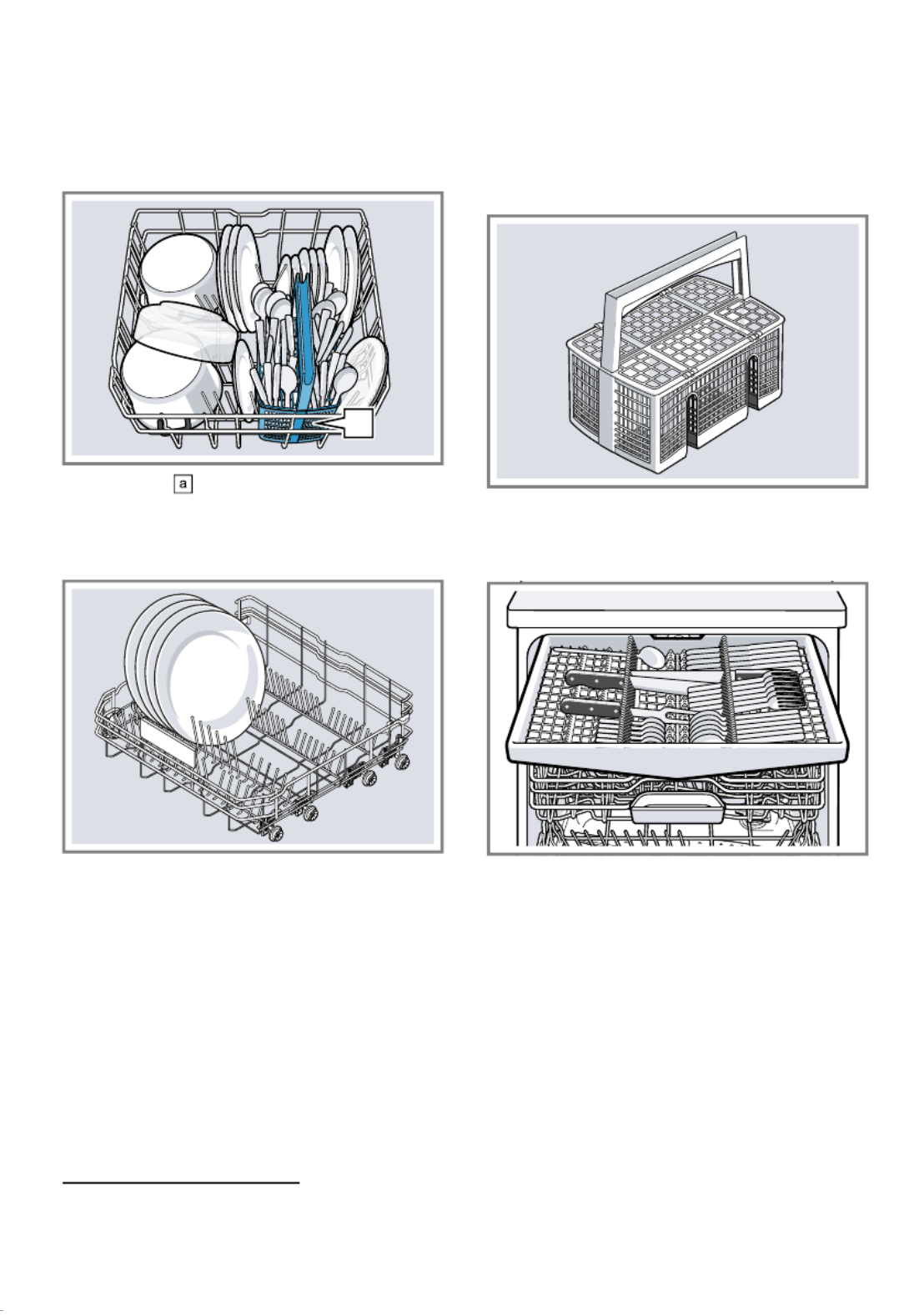 a