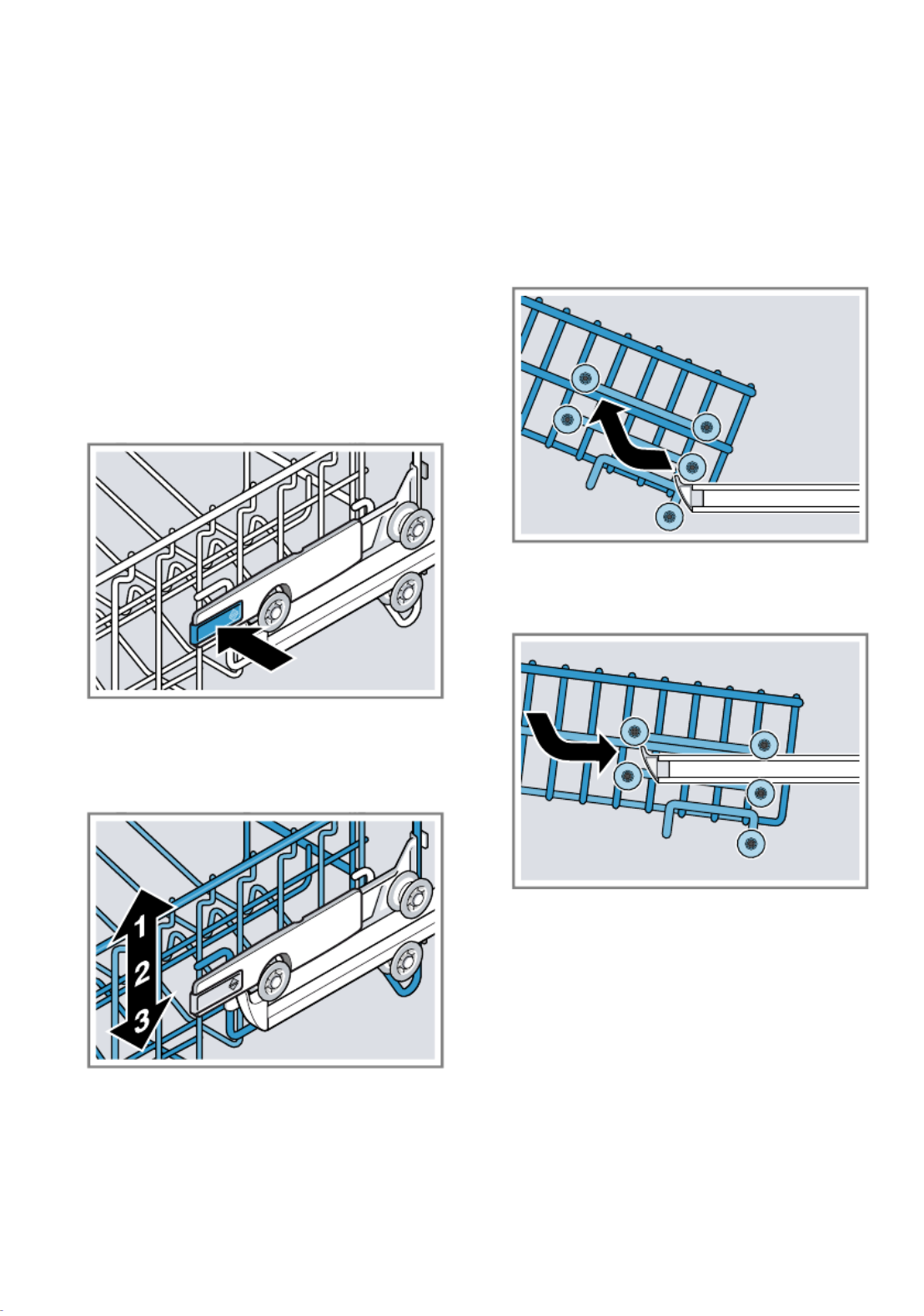 1
2
3