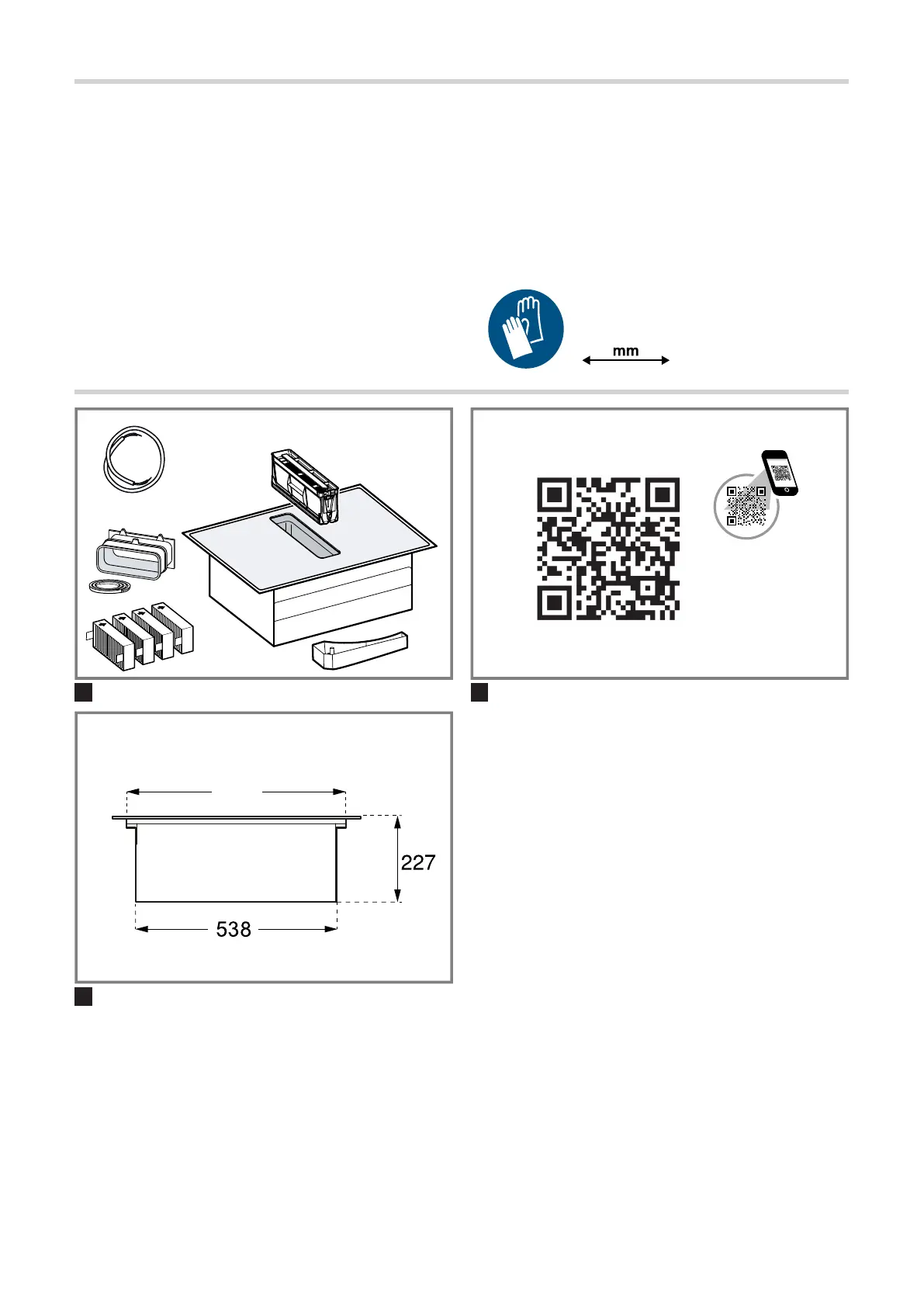 mm

227

538