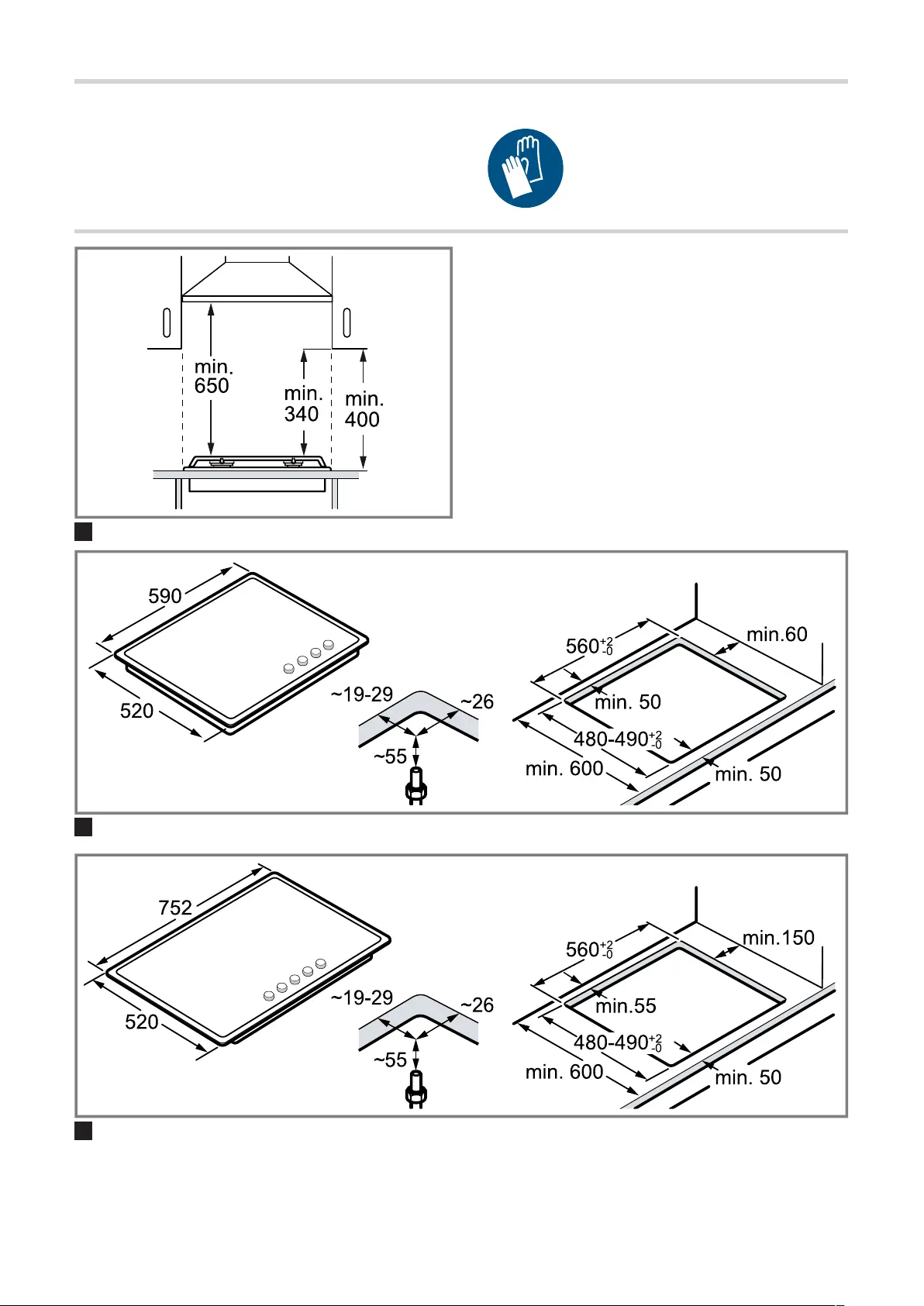 min.
650

min.
340

min.
400

590

520

~19-29

~26

~55

$560^{+2}_{-0}$

min.60

min. 50

$480\text{-}490^{+2}_{-0}$

min. 600

min. 50

752

520

~19-29

~26

~55

$560^{+2}_{-0}$

min.150

min.55

$480\text{-}490^{+2}_{-0}$

min. 600

min. 50