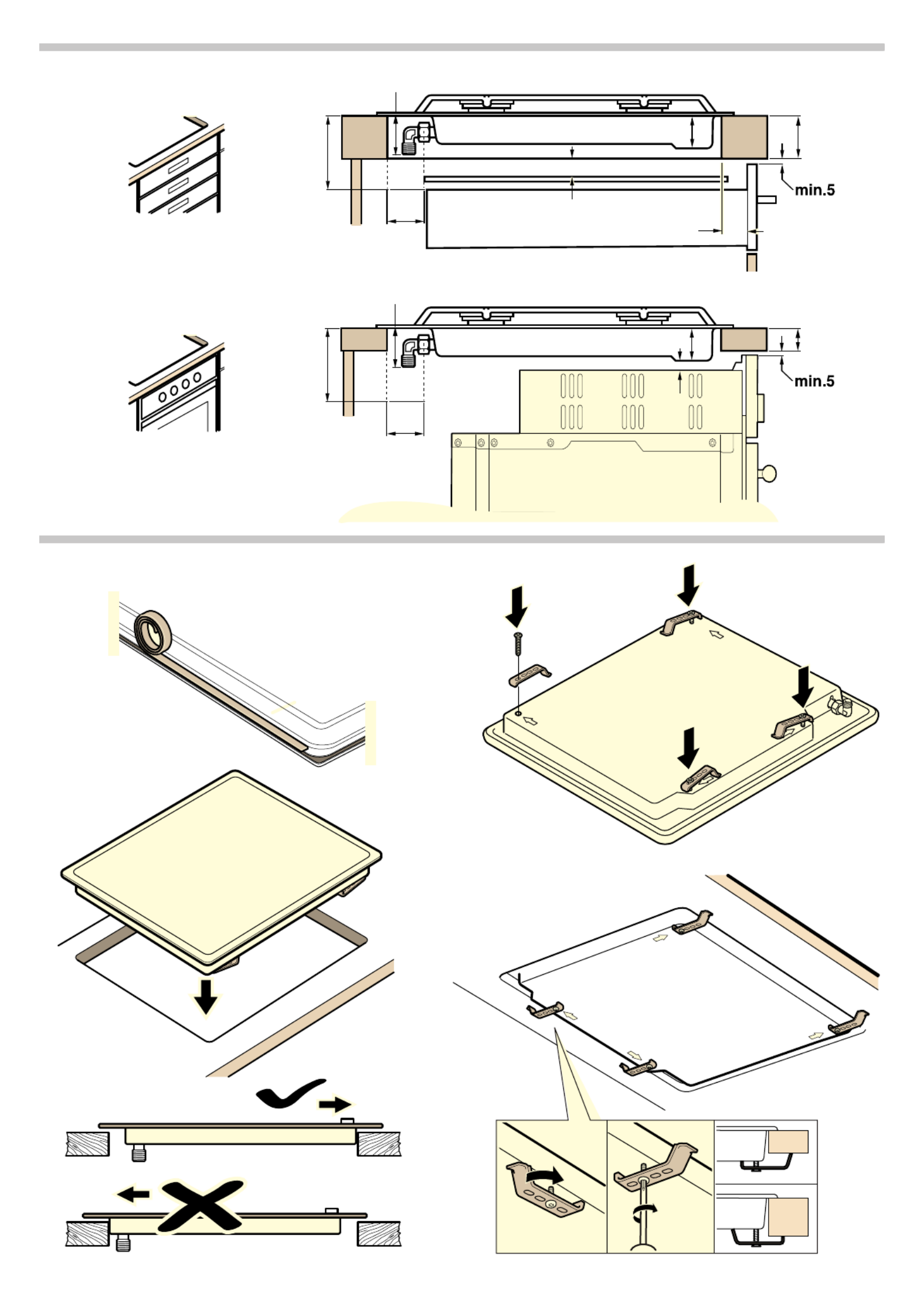 min.5

min.5