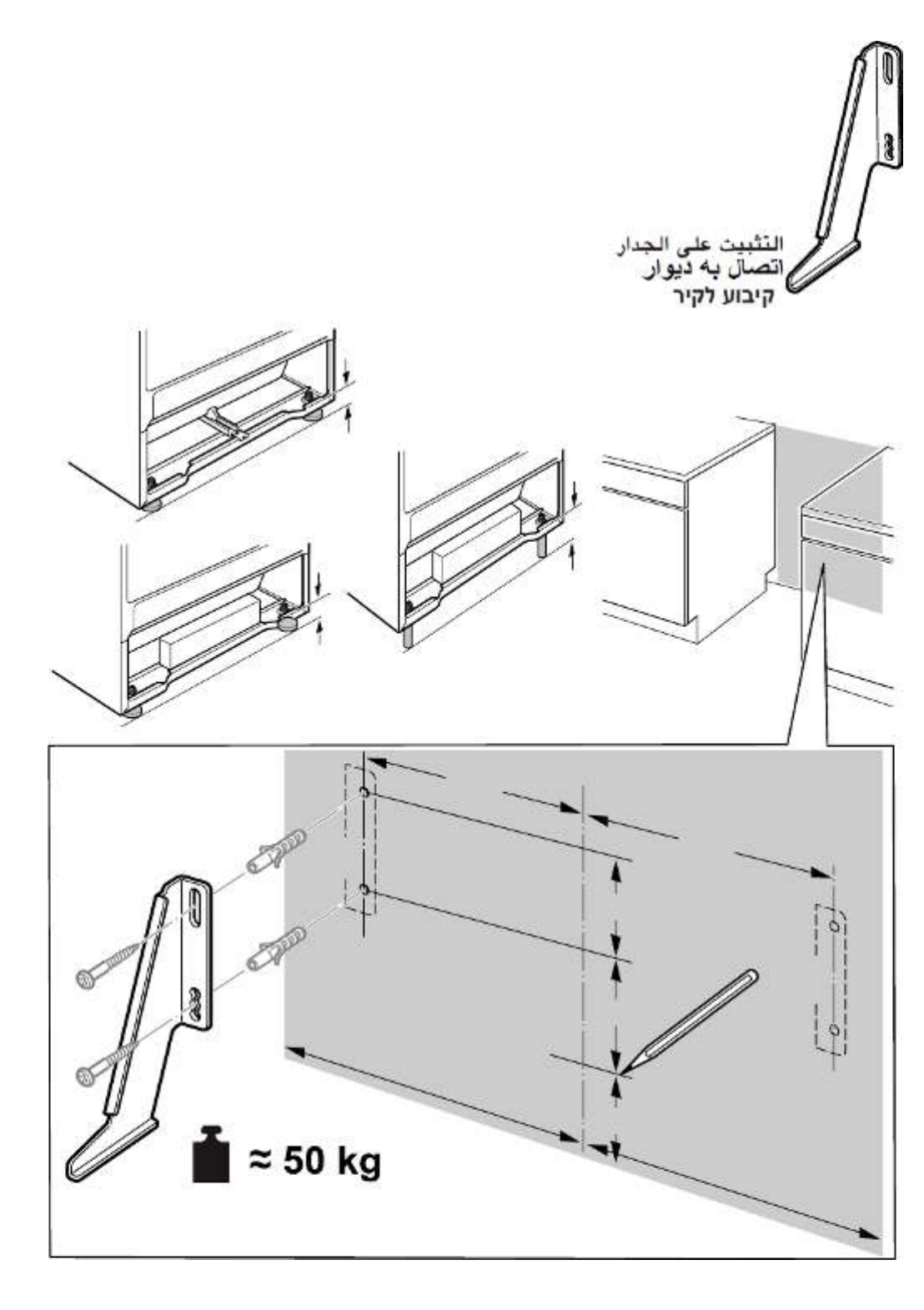 التثبيت على الجدار
اتصال به ديوار
קיבוע לקיר

≈ 50 kg