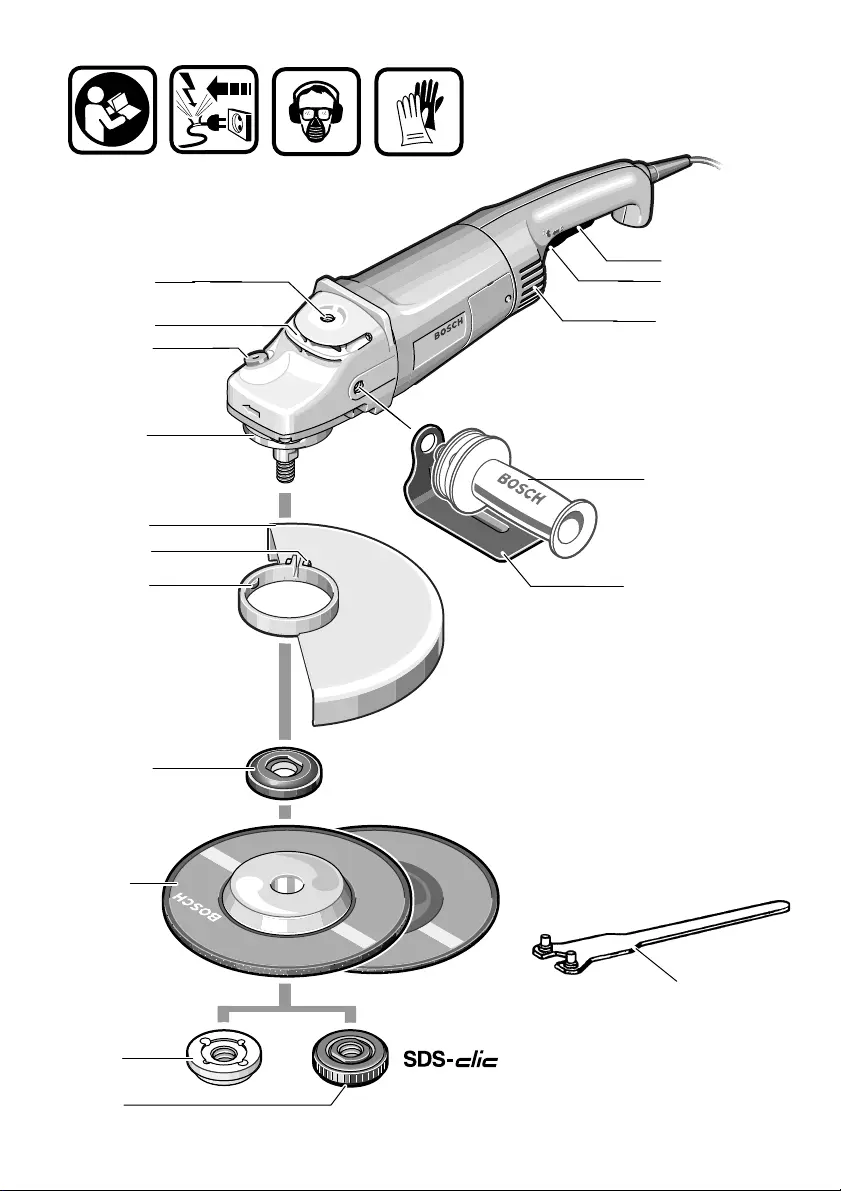 BOSCH

BOSCH

BOSCH

SDS-clic