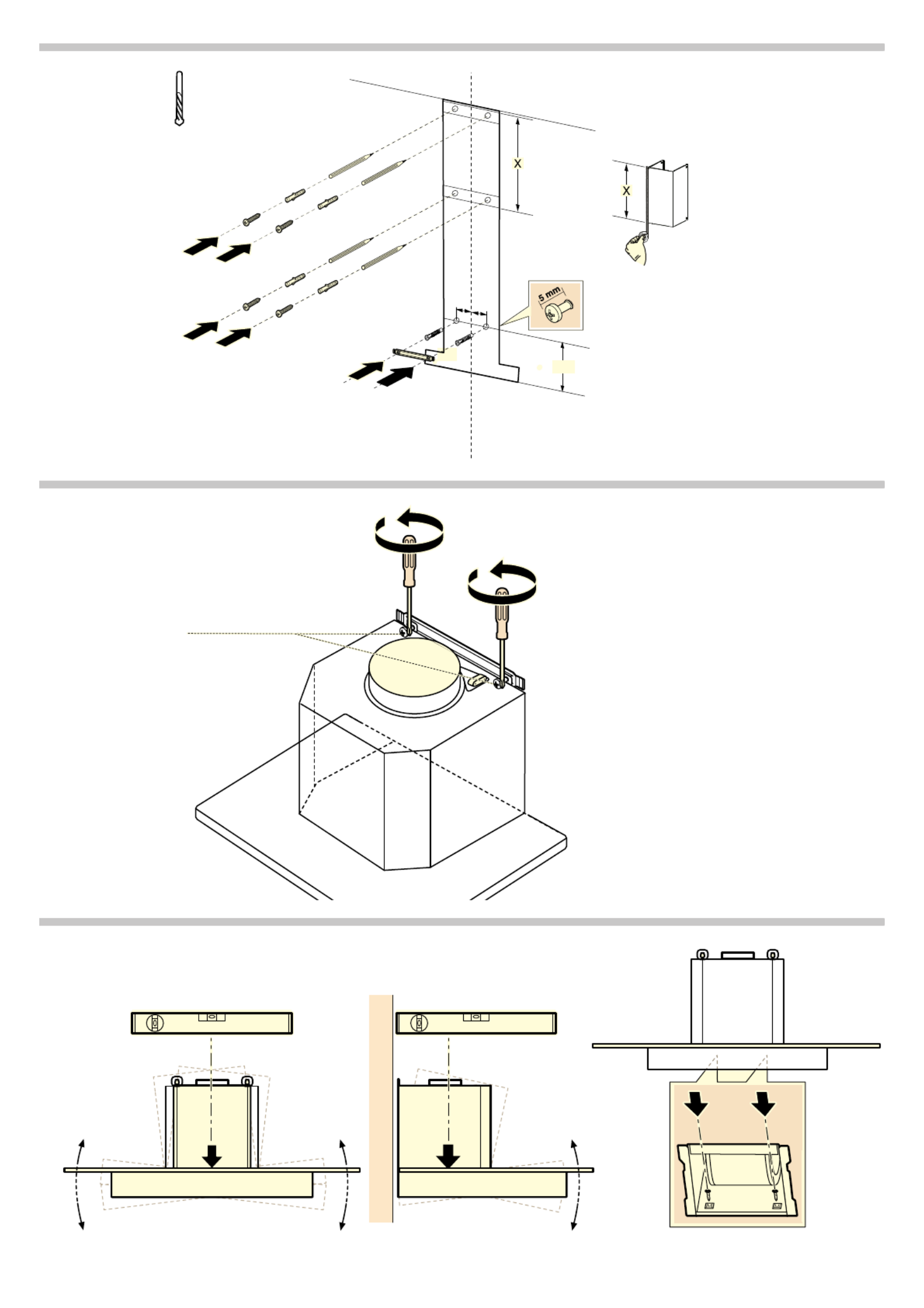 X

X

5 mm